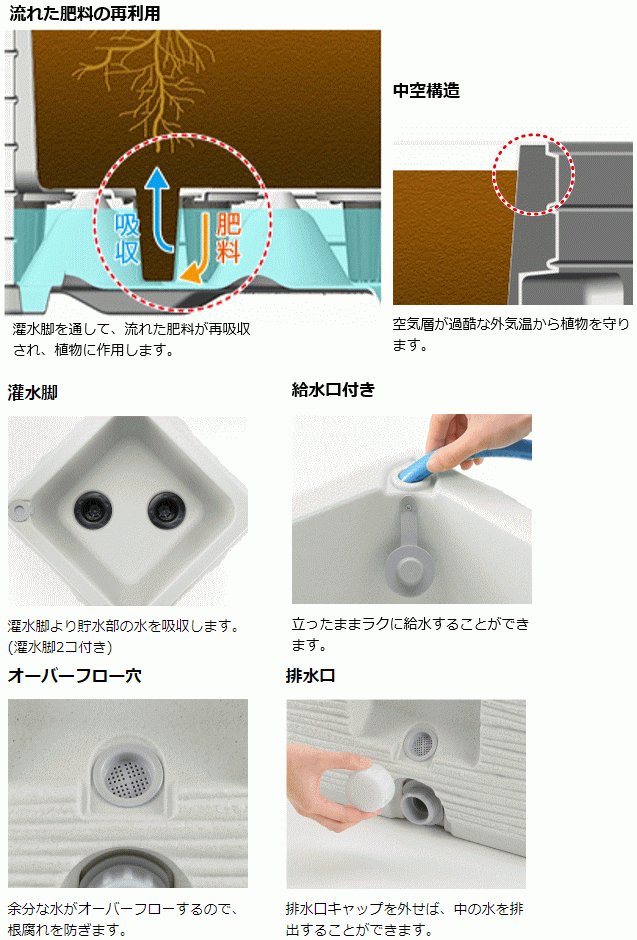 流れた肥料の再利用

吸収

肥料

灌水脚を通して、流れた肥料が再吸収され、植物に作用します。

中空構造

空気層が過酷な外気温から植物を守ります。

灌水脚

灌水脚より貯水部の水を吸収します。(灌水脚2コ付き)

給水口付き

立ったままラクに給水することができます。

オーバーフロー穴

余分な水がオーバーフローするので、根腐れを防ぎます。

排水口

排水口キャップを外せば、中の水を排出することができます。