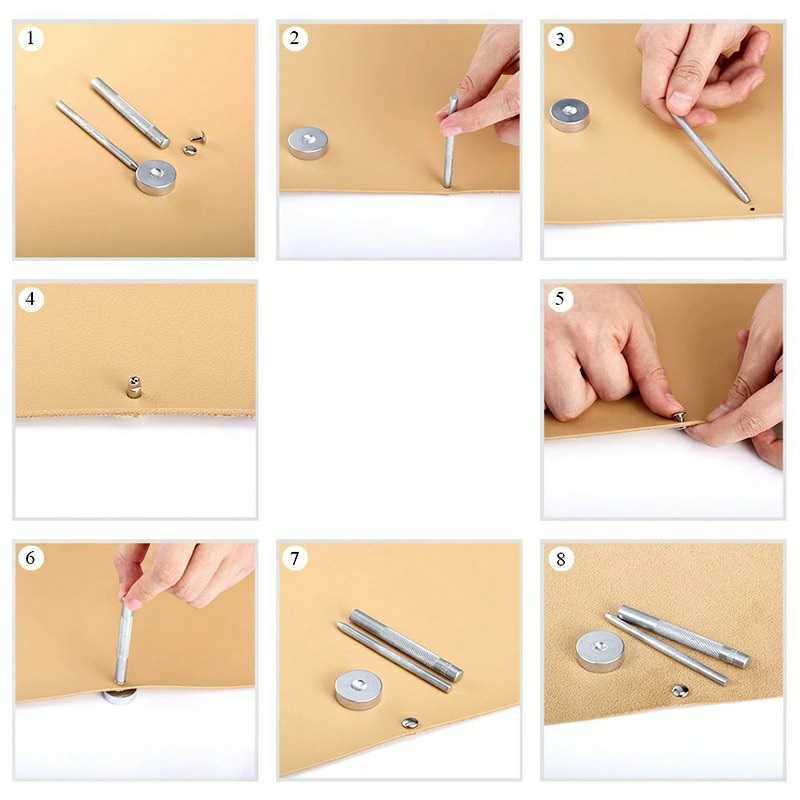 1

2

3

4

5

6

7

8