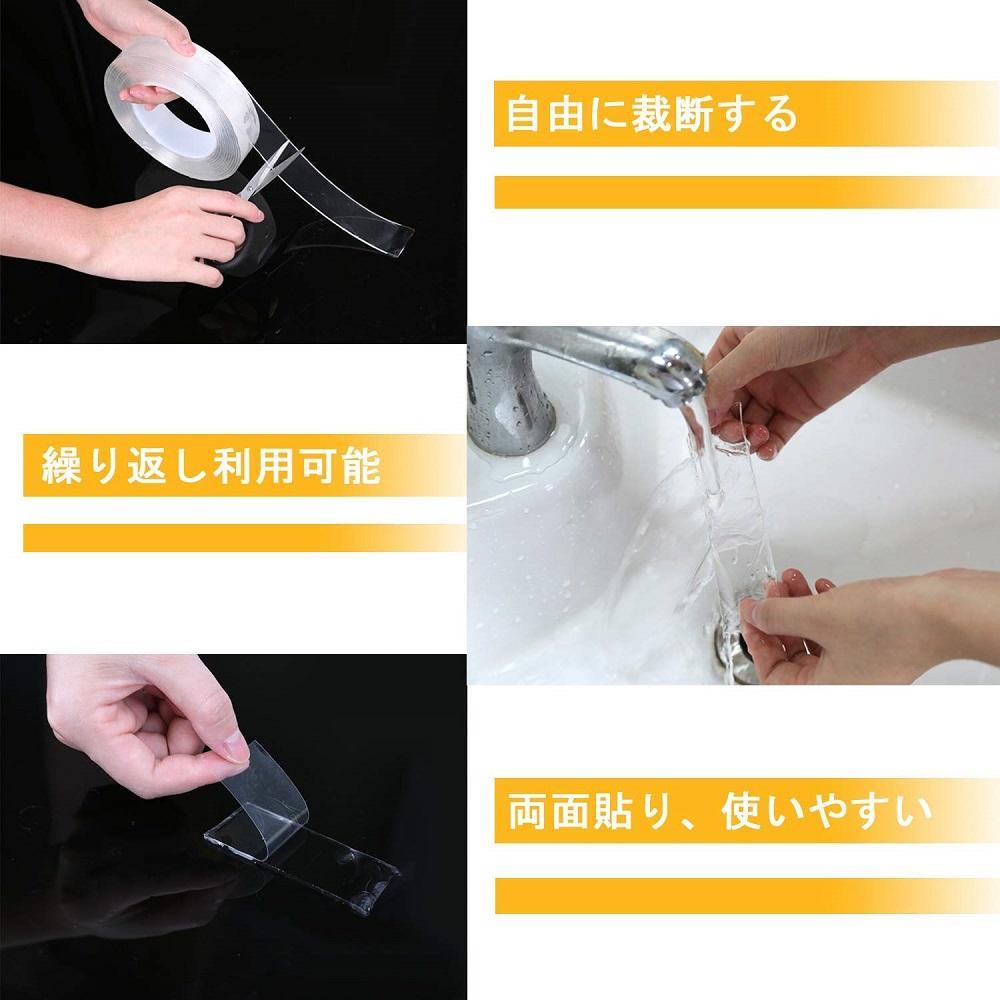 自由に裁断する

繰り返し利用可能

両面貼り、使いやすい