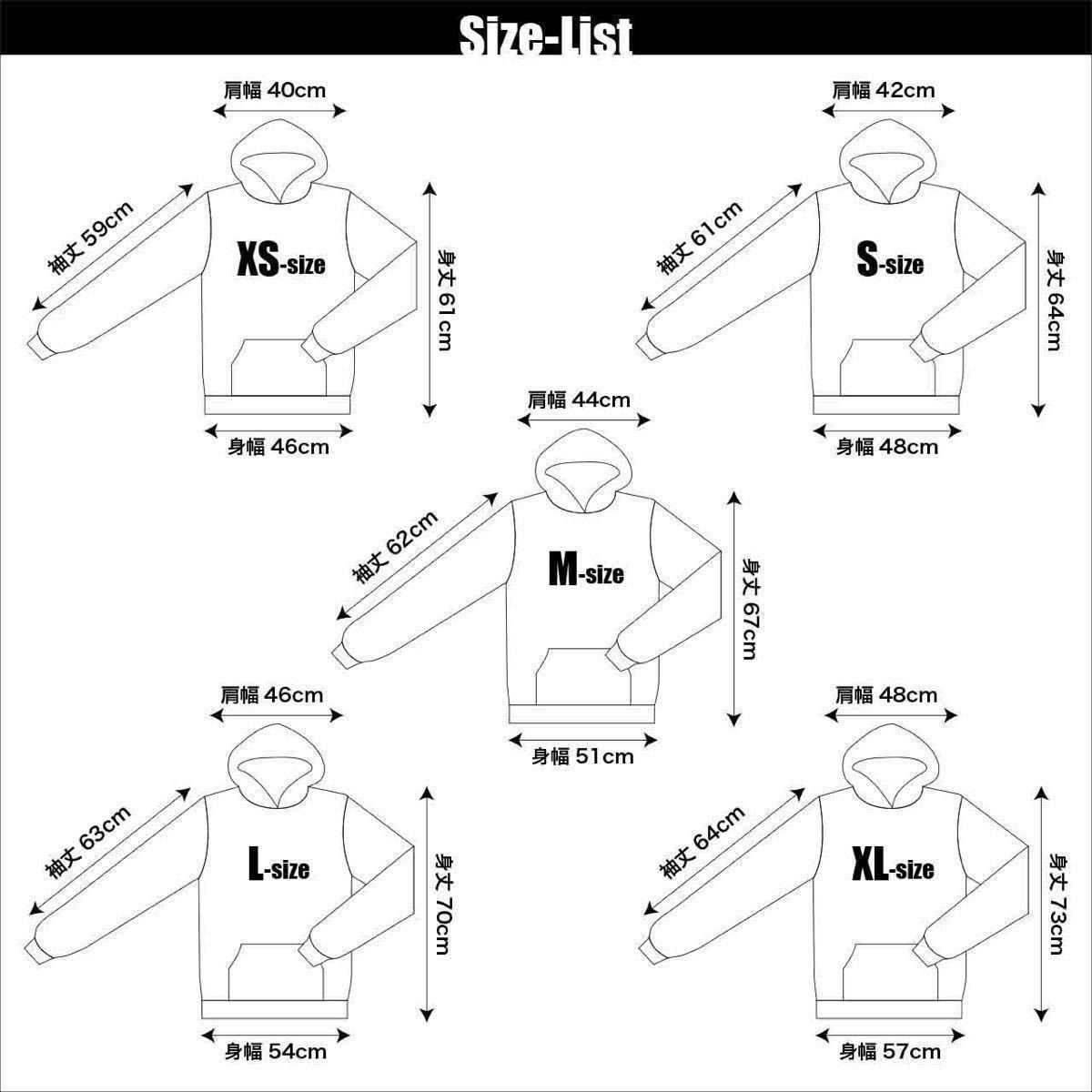 Size-List

肩幅 40cm
袖丈 59cm
XS-size
身丈 61cm
身幅 46cm

肩幅 42cm
袖丈 61cm
S-size
身丈 64cm
身幅 48cm

肩幅 44cm
袖丈 62cm
M-size
身丈 67cm
身幅 51cm

肩幅 46cm
袖丈 63cm
L-size
身丈 70cm
身幅 54cm

肩幅 48cm
袖丈 64cm
XL-size
身丈 73cm
身幅 57cm