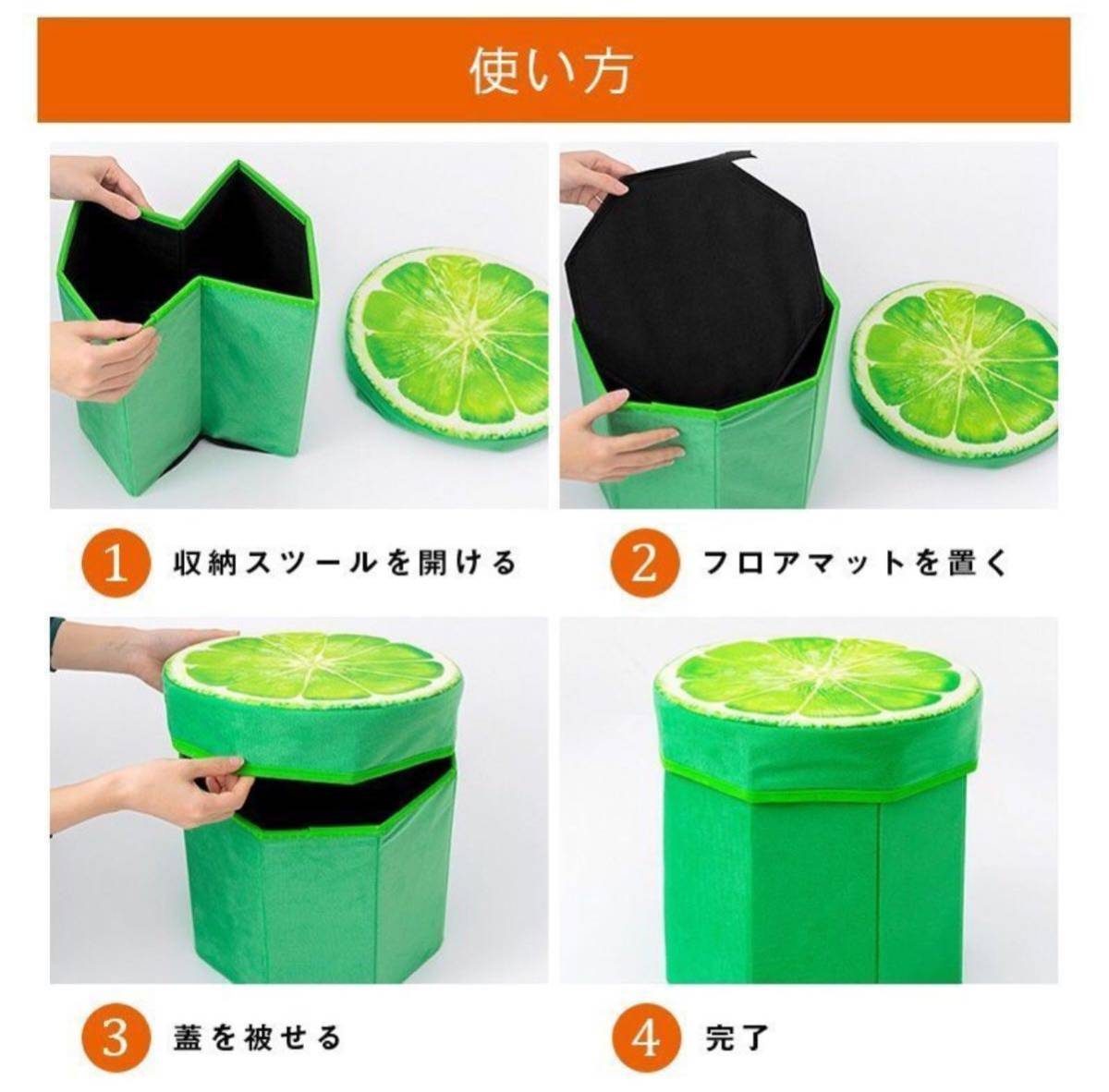 使い方

1 収納スツールを開ける

2 フロアマットを置く

3 蓋を被せる

4 完了