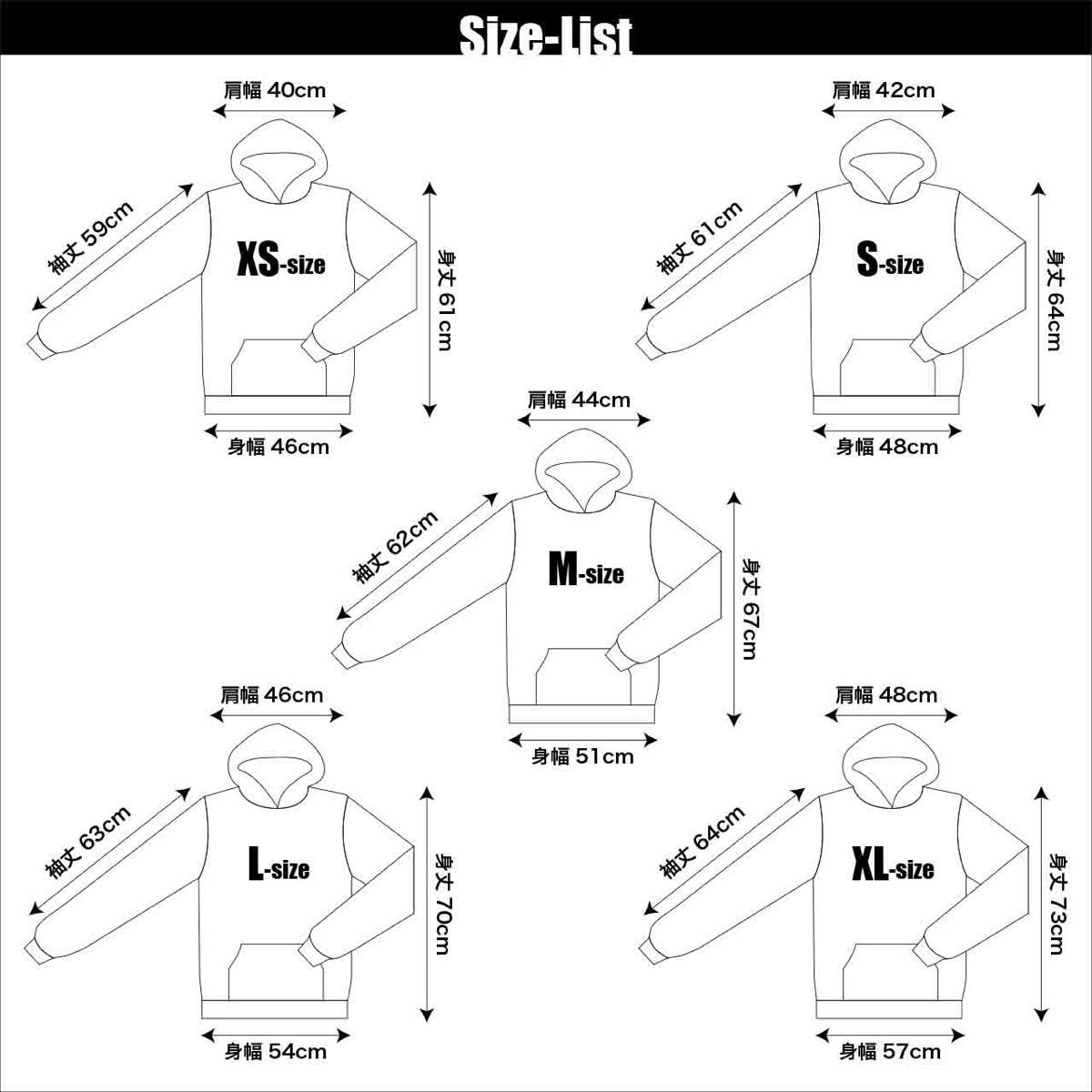 Size-List

肩幅 40cm
袖丈 59cm
XS-size
身丈 61cm
身幅 46cm

肩幅 42cm
袖丈 61cm
S-size
身丈 64cm
身幅 48cm

肩幅 44cm
袖丈 62cm
M-size
身丈 67cm
身幅 51cm

肩幅 46cm
袖丈 63cm
L-size
身丈 70cm
身幅 54cm

肩幅 48cm
袖丈 64cm
XL-size
身丈 73cm
身幅 57cm