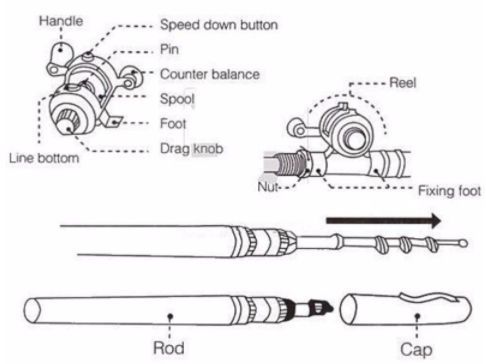 Handle
Speed down button
Pin
Counter balance
Spool
Foot
Drag knob
Line bottom
Reel
Nut
Fixing foot
Rod
Cap