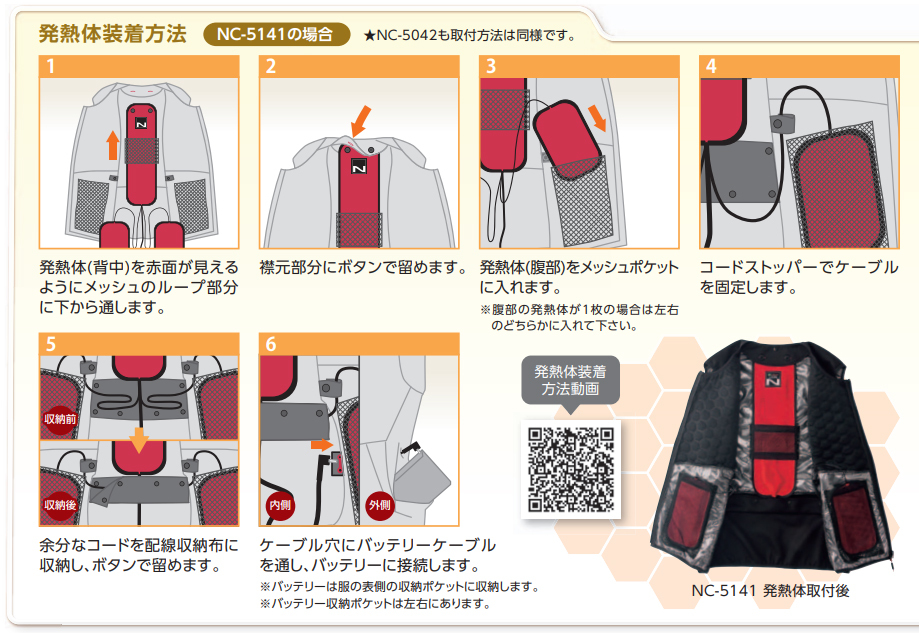 発熱体装着方法 NC-5141の場合 ★NC-5042も取付方法は同様です。

1
発熱体(背中)を赤面が見えるようにメッシュのループ部分に下から通します。

2
襟元部分にボタンで留めます。

3
発熱体(腹部)をメッシュポケットに入れます。
※腹部の発熱体が1枚の場合は左右のどちらかに入れて下さい。

4
コードストッパーでケーブルを固定します。

5
収納前
収納後
余分なコードを配線収納布に収納し、ボタンで留めます。

6
内側
外側
ケーブル穴にバッテリーケーブルを通し、バッテリーに接続します。
※バッテリーは服の表側の収納ポケットに収納します。
※バッテリー収納ポケットは左右にあります。

発熱体装着方法動画

NC-5141 発熱体取付後