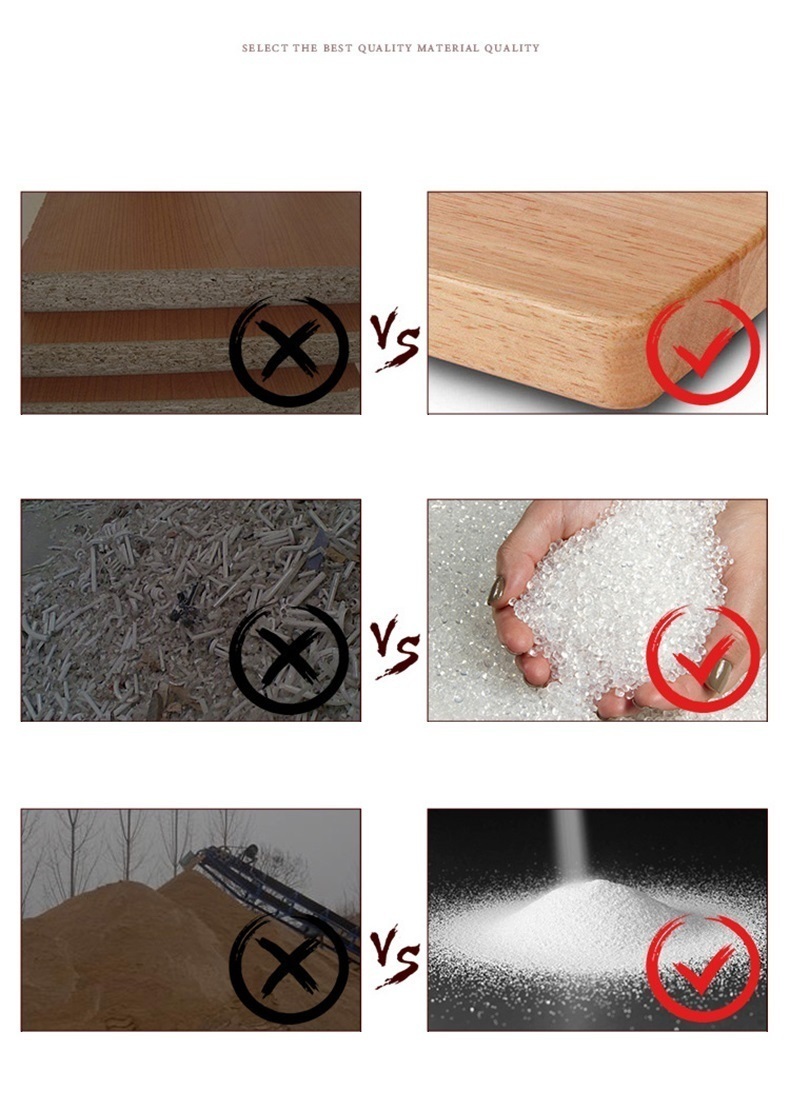 SELECT THE BEST QUALITY MATERIAL QUALITY

VS

VS

VS