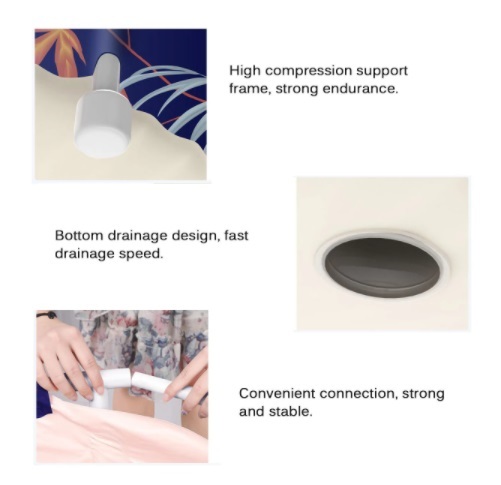 High compression support frame, strong endurance.

Bottom drainage design, fast drainage speed.

Convenient connection, strong and stable.