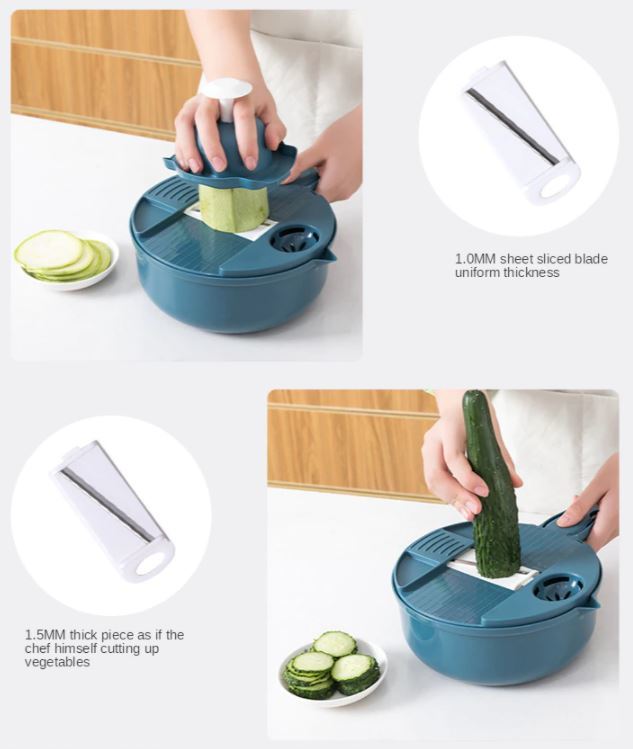 1.0MM sheet sliced blade uniform thickness

1.5MM thick piece as if the chef himself cutting up vegetables