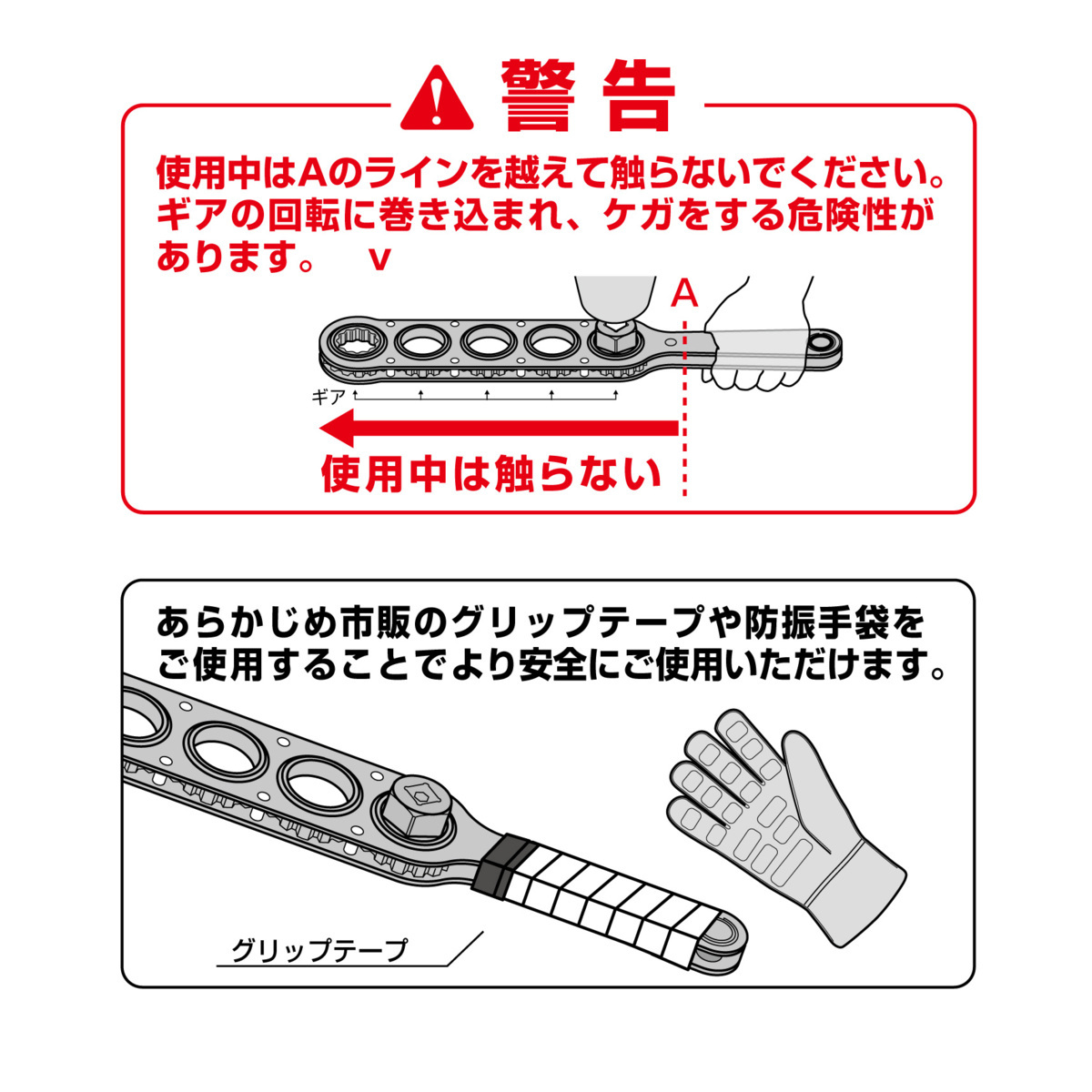 警告

使用中はAのラインを越えて触らないでください。ギアの回転に巻き込まれ、ケガをする危険性があります。 v

A

ギア

使用中は触らない

あらかじめ市販のグリップテープや防振手袋をご使用することでより安全にご使用いただけます。

グリップテープ