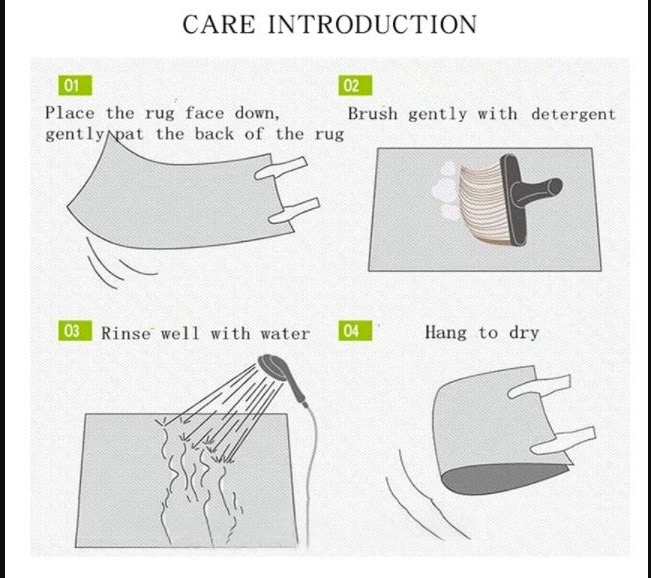 CARE INTRODUCTION

01
Place the rug face down, gently pat the back of the rug

02
Brush gently with detergent

03 Rinse well with water

04 Hang to dry