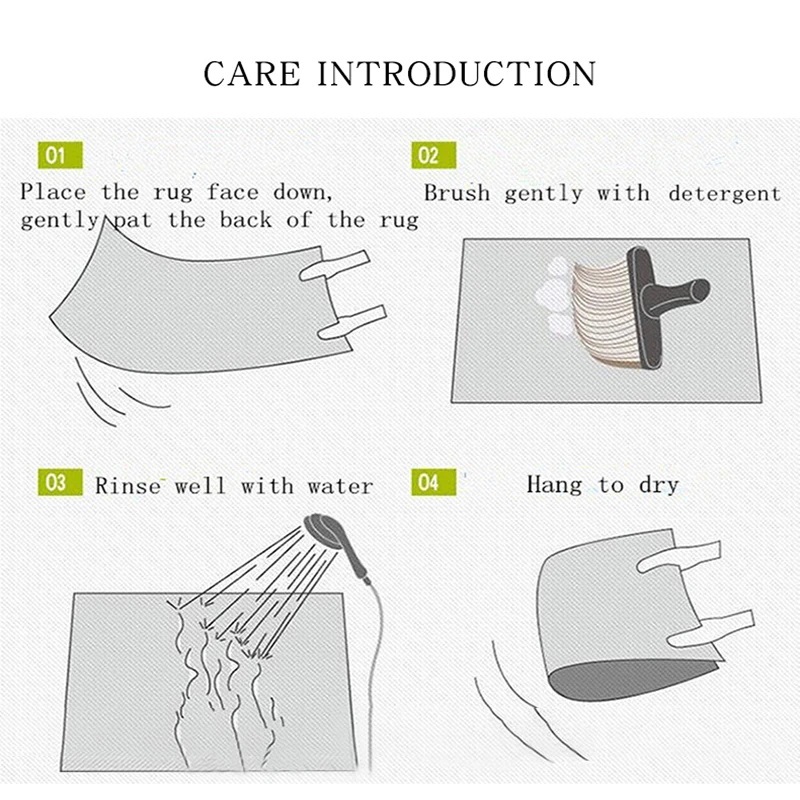 CARE INTRODUCTION

01 Place the rug face down, gently pat the back of the rug

02 Brush gently with detergent

03 Rinse well with water

04 Hang to dry