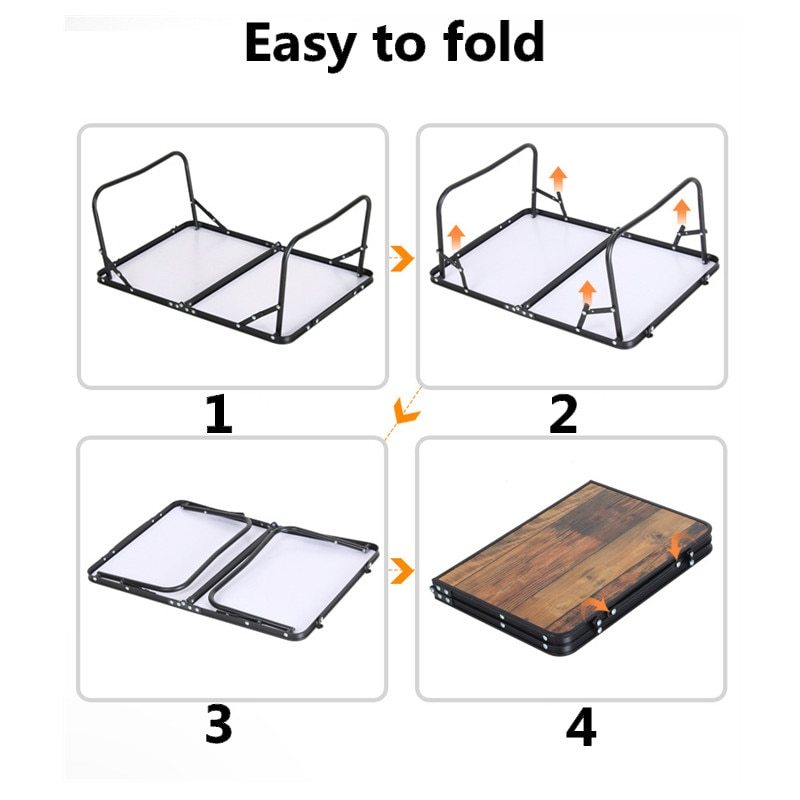 Easy to fold

1

2

3

4