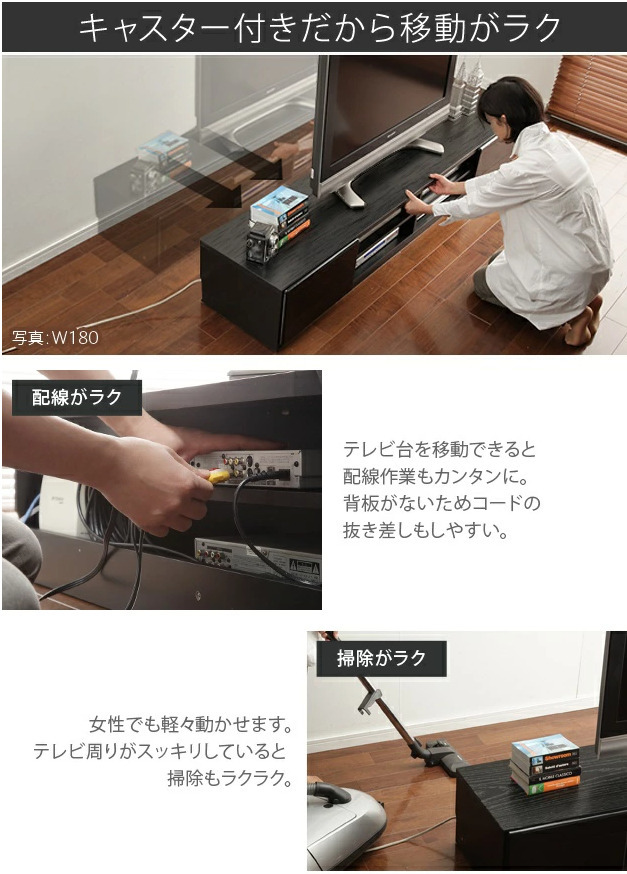 キャスター付きだから移動がラク

写真:W180

配線がラク

テレビ台を移動できると配線作業もカンタンに。背板がないためコードの抜き差しもしやすい。

掃除がラク

女性でも軽々動かせます。テレビ周りがスッキリしていると掃除もラクラク。