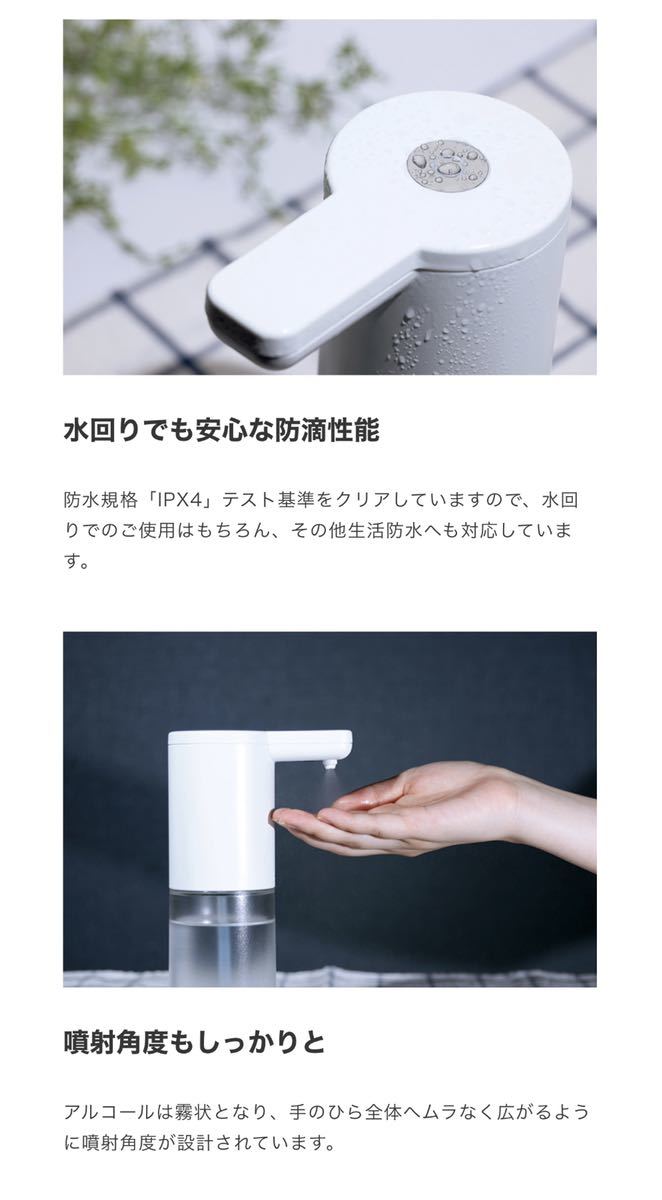 水回りでも安心な防滴性能

防水規格「IPX4」テスト基準をクリアしていますので、水回りでのご使用はもちろん、その他生活防水へも対応しています。

噴射角度もしっかりと

アルコールは霧状となり、手のひら全体へムラなく広がるように噴射角度が設計されています。