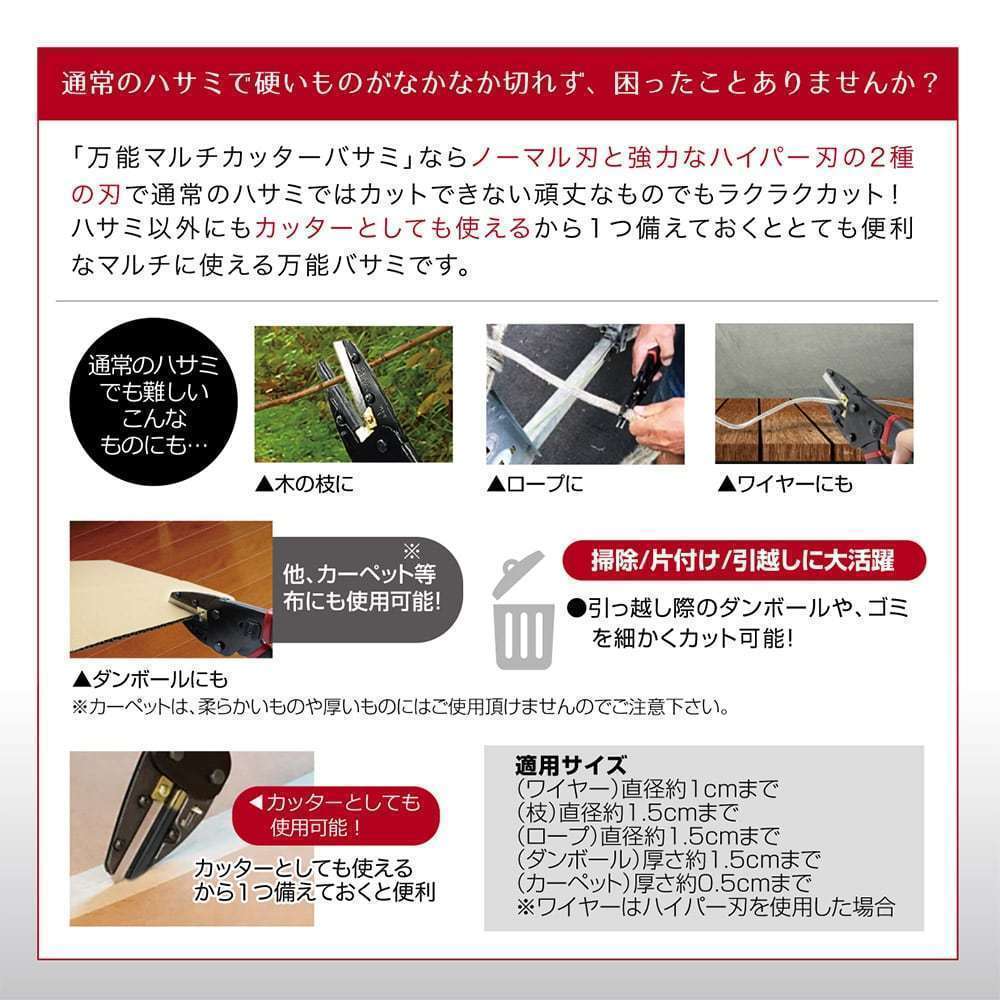 通常のハサミで硬いものがなかなか切れず、困ったことありませんか？

「万能マルチカッターバサミ」ならノーマル刃と強力なハイパー刃の２種の刃で通常のハサミではカットできない頑丈なものでもラクラクカット！ハサミ以外にもカッターとしても使えるから１つ備えておくととても便利なマルチに使える万能バサミです。

通常のハサミでも難しいこんなものにも…

▲木の枝に

▲ロープに

▲ワイヤーにも

※
他、カーペット等布にも使用可能!

▲ダンボールにも

掃除/片付け/引越しに大活躍

●引っ越し際のダンボールや、ゴミを細かくカット可能!

※カーペットは、柔らかいものや厚いものにはご使用頂けませんのでご注意下さい。

◀カッターとしても使用可能！

カッターとしても使えるから1つ備えておくと便利

適用サイズ
(ワイヤー)直径約1cmまで
(枝)直径約1.5cmまで
(ロープ)直径約1.5cmまで
(ダンボール)厚さ約1.5cmまで
(カーペット)厚さ約0.5cmまで
※ワイヤーはハイパー刃を使用した場合