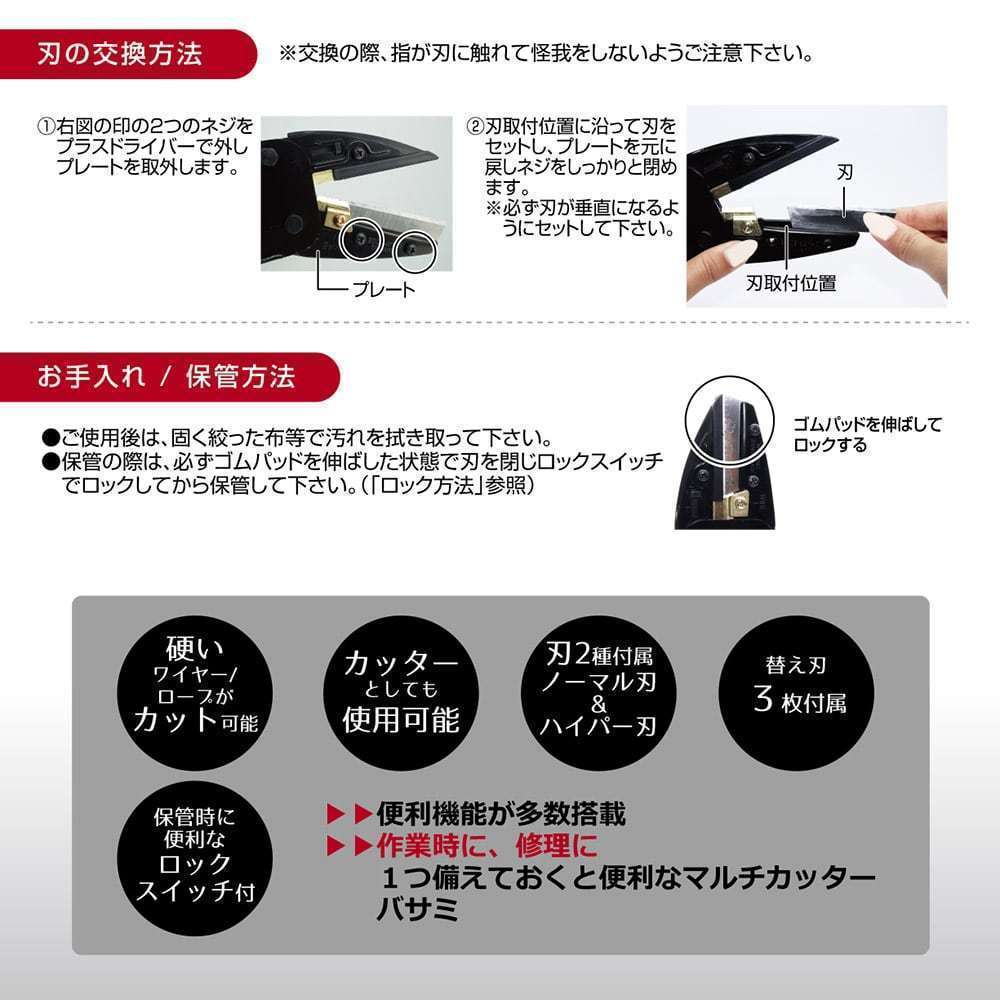 刃の交換方法

※交換の際、指が刃に触れて怪我をしないようご注意下さい。

①右図の印の2つのネジをプラスドライバーで外しプレートを取外します。

プレート

②刃取付位置に沿って刃をセットし、プレートを元に戻しネジをしっかりと閉めます。
※必ず刃が垂直になるようにセットして下さい。

刃

刃取付位置

お手入れ / 保管方法

●ご使用後は、固く絞った布等で汚れを拭き取って下さい。
●保管の際は、必ずゴムパッドを伸ばした状態で刃を閉じロックスイッチでロックしてから保管して下さい。(「ロック方法」参照)

ゴムパッドを伸ばしてロックする

硬い ワイヤー/ロープが カット可能

カッター としても 使用可能

刃2種付属 ノーマル刃 & ハイパー刃

替え刃 3枚付属

保管時に 便利な ロック スイッチ付

▶▶便利機能が多数搭載
▶▶作業時に、修理に
1つ備えておくと便利なマルチカッターバサミ