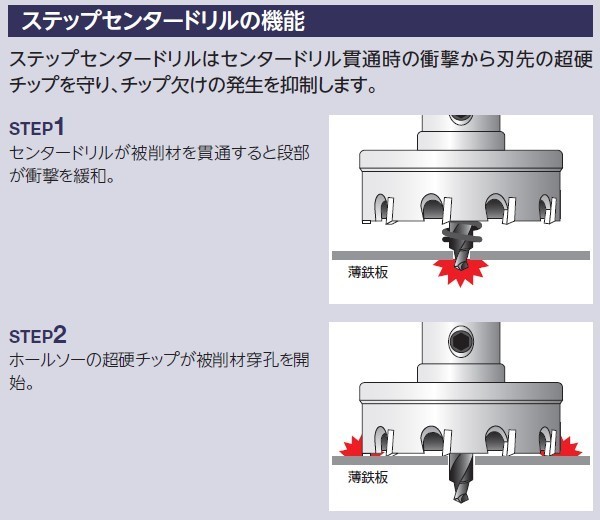 ステップセンタードリルの機能

ステップセンタードリルはセンタードリル貫通時の衝撃から刃先の超硬チップを守り、チップ欠けの発生を抑制します。

STEP1
センタードリルが被削材を貫通すると段部が衝撃を緩和。

薄鉄板

STEP2
ホールソーの超硬チップが被削材穿孔を開始。

薄鉄板