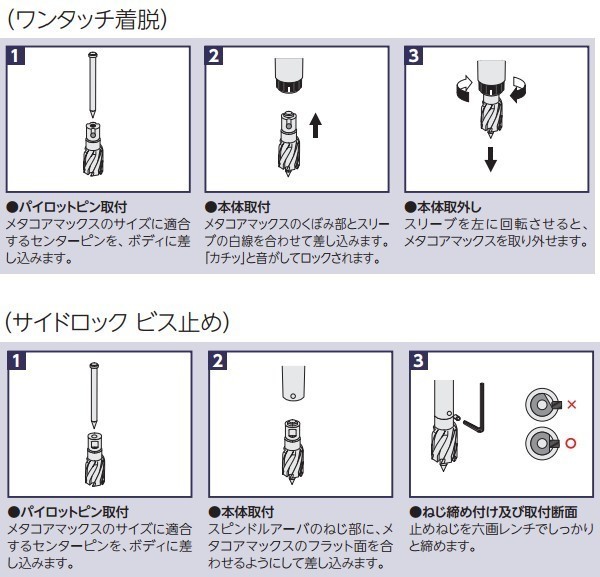 (ワンタッチ着脱)

1

●パイロットピン取付
メタコアマックスのサイズに適合するセンターピンを、ボディに差し込みます。

2

●本体取付
メタコアマックスのくぼみ部とスリーブの白線を合わせて差し込みます。「カチッ」と音がしてロックされます。

3

●本体取外し
スリーブを左に回転させると、メタコアマックスを取り外せます。

(サイドロック ビス止め)

1

●パイロットピン取付
メタコアマックスのサイズに適合するセンターピンを、ボディに差し込みます。

2

●本体取付
スピンドルアーバのねじ部に、メタコアマックスのフラット面を合わせるようにして差し込みます。

3

×
○

●ねじ締め付け及び取付断面
止めねじを六画レンチでしっかりと締めます。