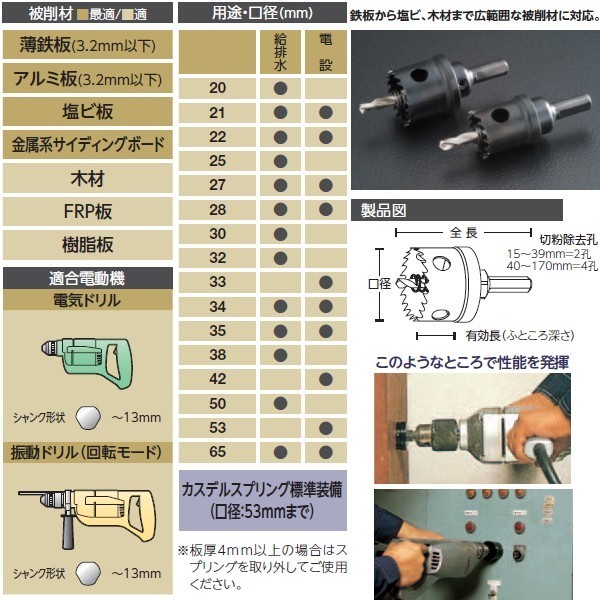 被削材 ■最適/■適

薄鉄板(3.2mm以下)

アルミ板(3.2mm以下)

塩ビ板

金属系サイディングボード

木材

FRP板

樹脂板

適合電動機

電気ドリル

シャンク形状 ～13mm

振動ドリル(回転モード)

シャンク形状 ～13mm

用途・口径(mm)

| | 給排水 | 電設 |
|---|---|---|
| 20 | ● | |
| 21 | ● | ● |
| 22 | ● | ● |
| 25 | ● | |
| 27 | ● | ● |
| 28 | ● | ● |
| 30 | ● | |
| 32 | ● | |
| 33 | | ● |
| 34 | ● | ● |
| 35 | ● | ● |
| 38 | ● | |
| 42 | | ● |
| 50 | ● | |
| 53 | | ● |
| 65 | ● | ● |

カスデルスプリング標準装備 (口径:53mmまで)

※板厚4mm以上の場合はスプリングを取り外してご使用ください。

鉄板から塩ビ、木材まで広範囲な被削材に対応。

製品図

全長

切粉除去孔
15～39mm=2孔
40～170mm=4孔

口径

有効長(ふところ深さ)

このようなところで性能を発揮