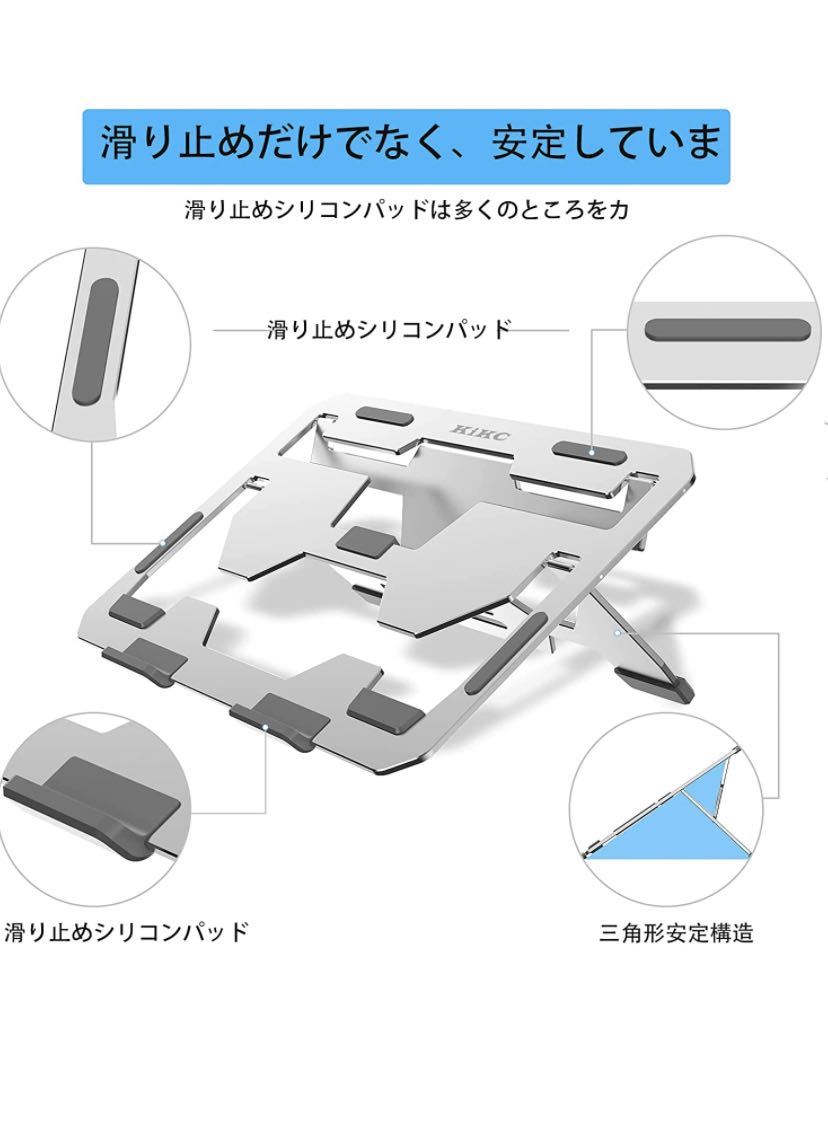 滑り止めだけでなく、安定していま

滑り止めシリコンパッドは多くのところをカ

滑り止めシリコンパッド

KiKC

滑り止めシリコンパッド

三角形安定構造