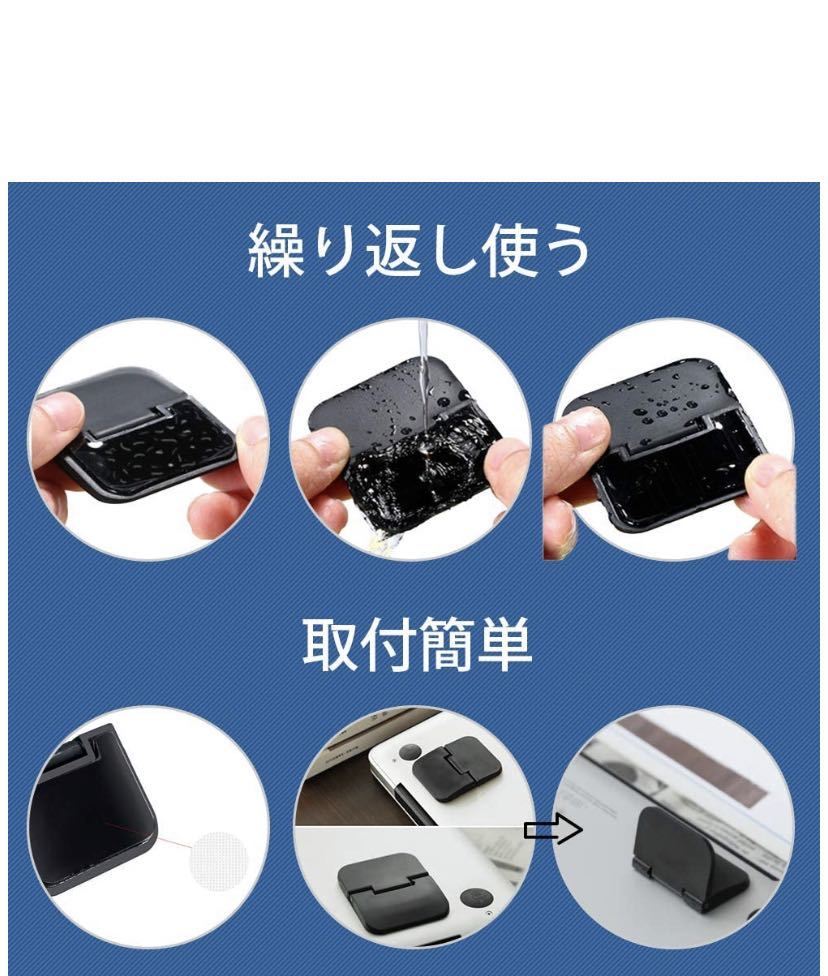 繰り返し使う

取付簡単