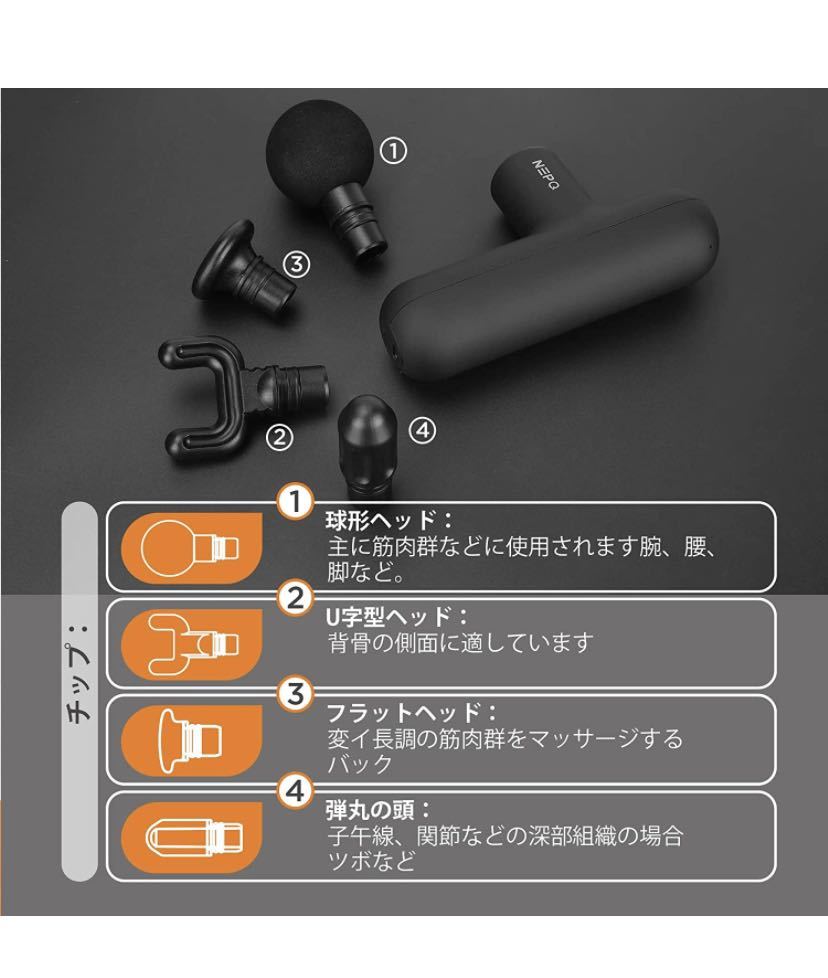 ①
NEPQ
③
②
④

チップ：

1
球形ヘッド：
主に筋肉群などに使用されます腕、腰、脚など。

2
U字型ヘッド：
背骨の側面に適しています

3
フラットヘッド：
変イ長調の筋肉群をマッサージするバック

4
弾丸の頭：
子午線、関節などの深部組織の場合ツボなど