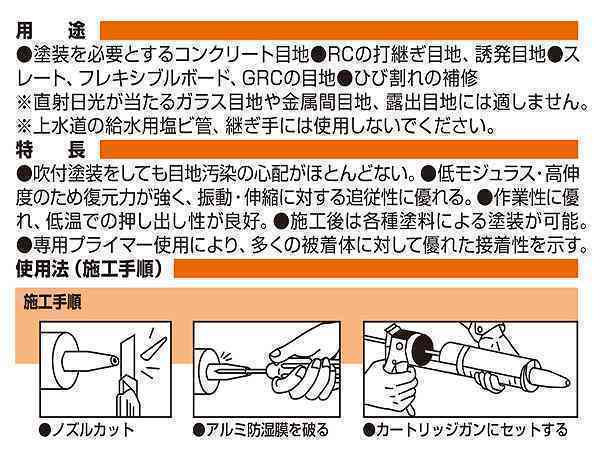 用　途

●塗装を必要とするコンクリート目地●RCの打継ぎ目地、誘発目地●スレート、フレキシブルボード、GRCの目地●ひび割れの補修
※直射日光が当たるガラス目地や金属間目地、露出目地には適しません。
※上水道の給水用塩ビ管、継ぎ手には使用しないでください。

特　長

●吹付塗装をしても目地汚染の心配がほとんどない。●低モジュラス・高伸度のため復元力が強く、振動・伸縮に対する追従性に優れる。●作業性に優れ、低温での押し出し性が良好。●施工後は各種塗料による塗装が可能。●専用プライマー使用により、多くの被着体に対して優れた接着性を示す。

使用法（施工手順）

施工手順

●ノズルカット

●アルミ防湿膜を破る

●カートリッジガンにセットする