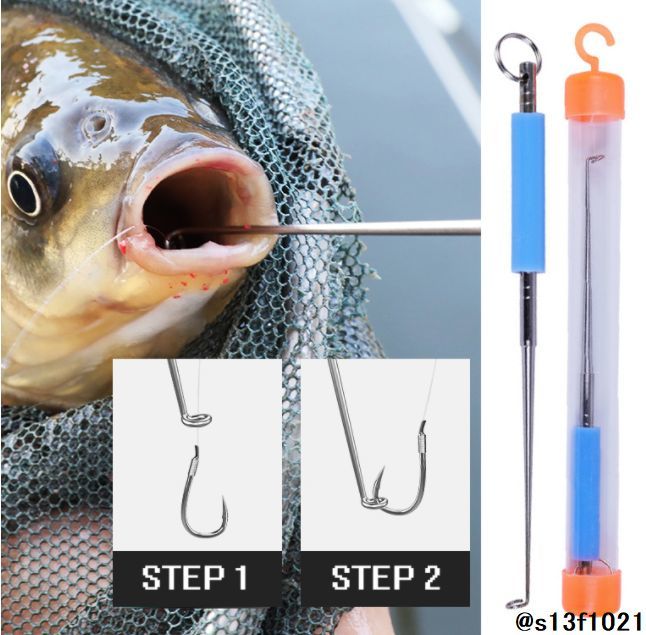 STEP 1

STEP 2

@s13f1021