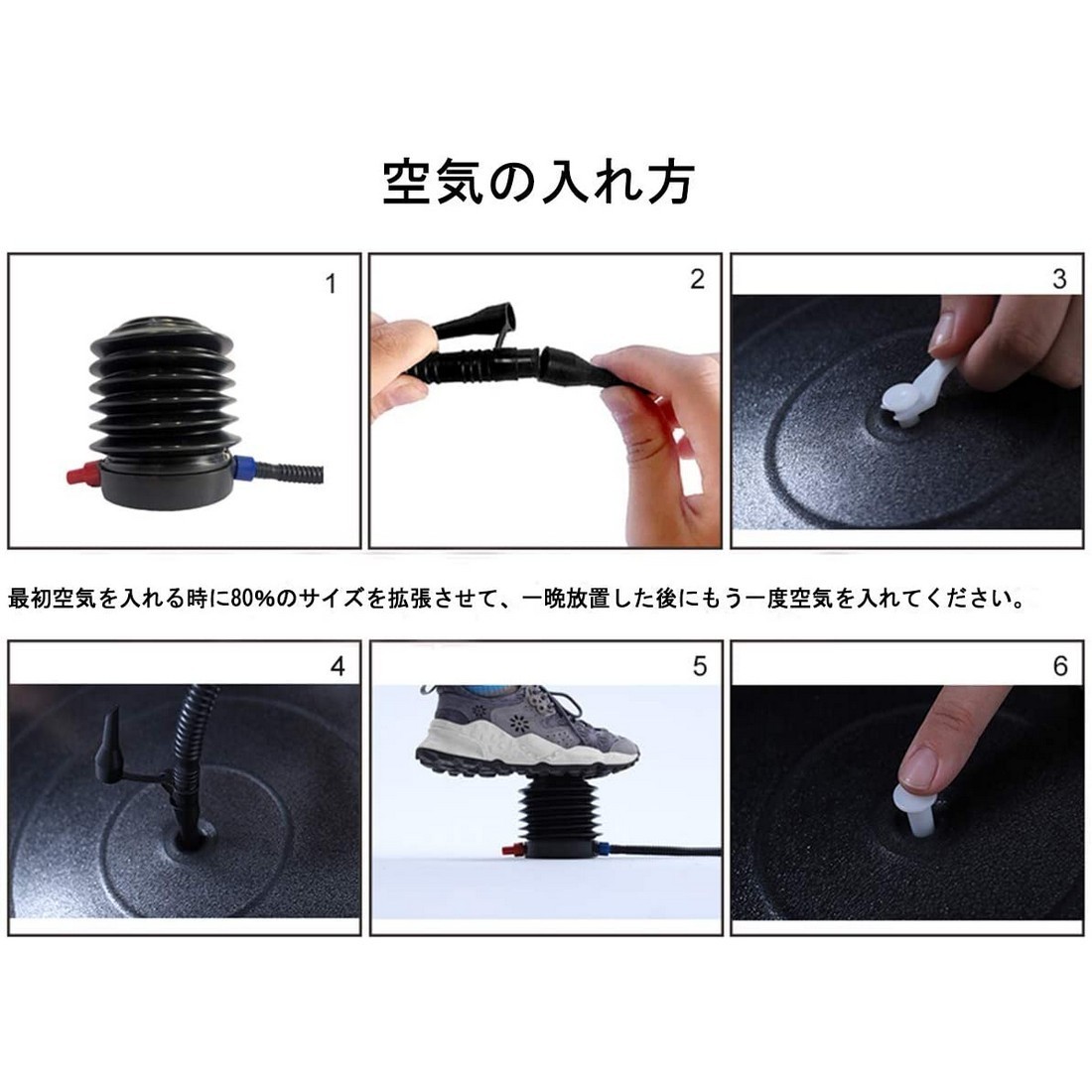 空気の入れ方

1

2

3

最初空気を入れる時に80%のサイズを拡張させて、一晩放置した後にもう一度空気を入れてください。

4

5

6