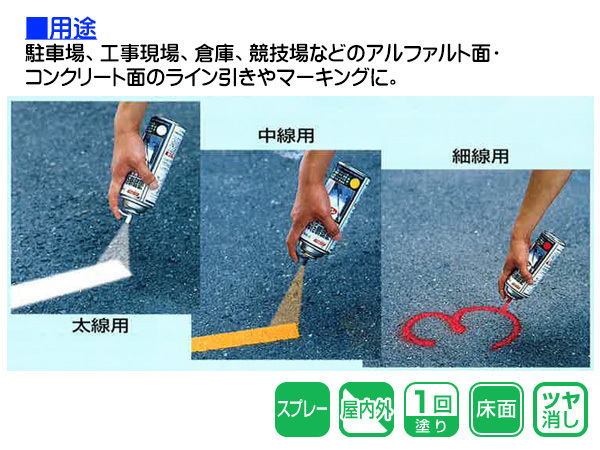 ■用途
駐車場、工事現場、倉庫、競技場などのアルファルト面・コンクリート面のライン引きやマーキングに。

中線用

細線用

太線用

スプレー
屋内外
1回塗り
床面
ツヤ消し