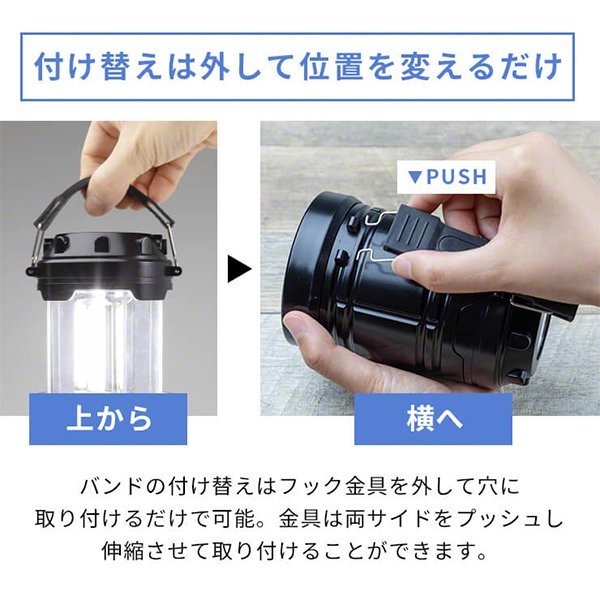 付け替えは外して位置を変えるだけ

▼PUSH

上から

横へ

バンドの付け替えはフック金具を外して穴に取り付けるだけで可能。金具は両サイドをプッシュし伸縮させて取り付けることができます。