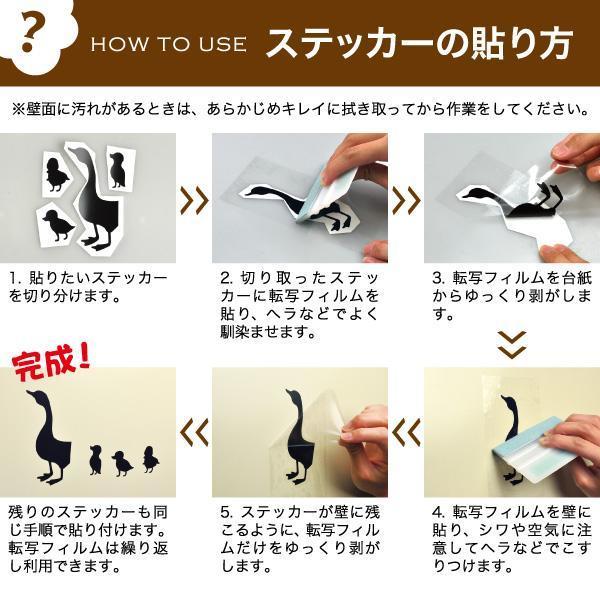 ?
HOW TO USE ステッカーの貼り方

※壁面に汚れがあるときは、あらかじめキレイに拭き取ってから作業をしてください。

1. 貼りたいステッカーを切り分けます。

2. 切り取ったステッカーに転写フィルムを貼り、ヘラなどでよく馴染ませます。

3. 転写フィルムを台紙からゆっくり剥がします。

4. 転写フィルムを壁に貼り、シワや空気に注意してヘラなどでこすりつけます。

5. ステッカーが壁に残こるように、転写フィルムだけをゆっくり剥がします。

完成!

残りのステッカーも同じ手順で貼り付けます。転写フィルムは繰り返し利用できます。