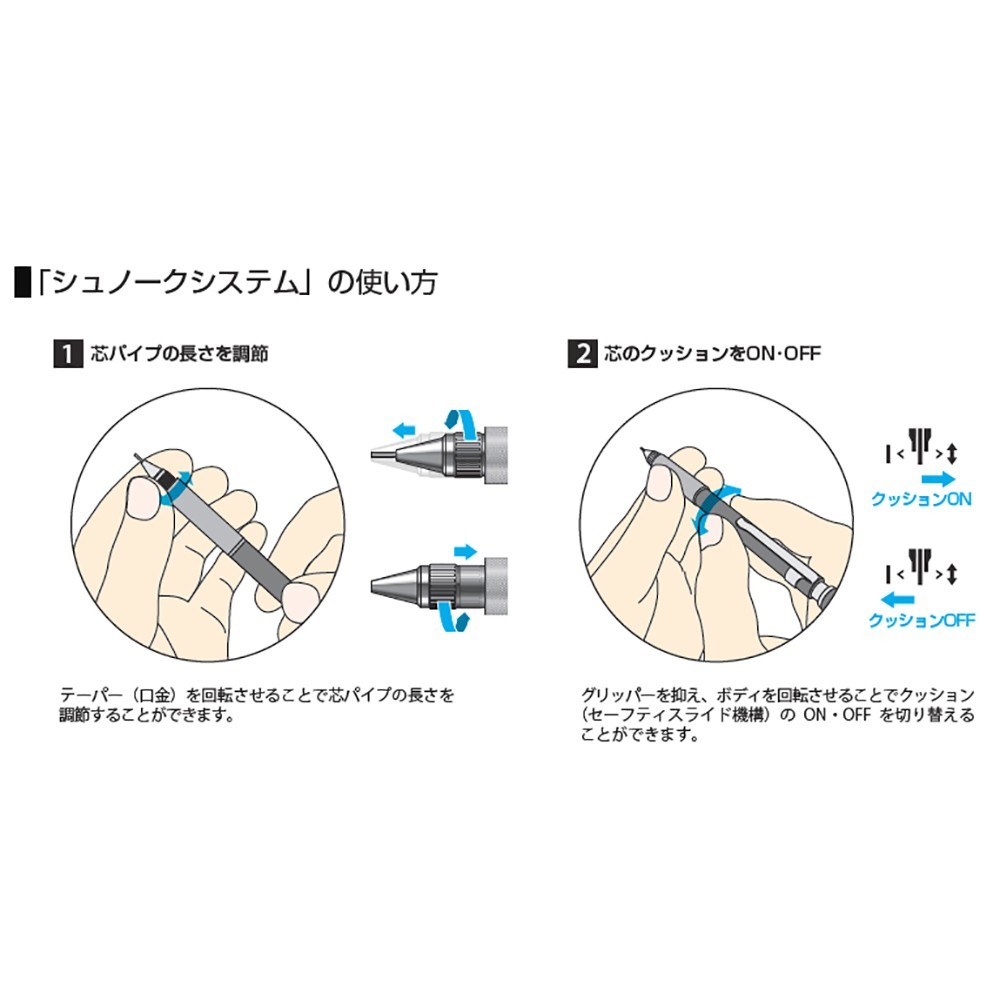 「シュノークシステム」の使い方

1 芯パイプの長さを調節

テーパー（口金）を回転させることで芯パイプの長さを調節することができます。

2 芯のクッションをON・OFF

クッションON

クッションOFF

グリッパーを抑え、ボディを回転させることでクッション（セーフティスライド機構）の ON・OFF を切り替えることができます。