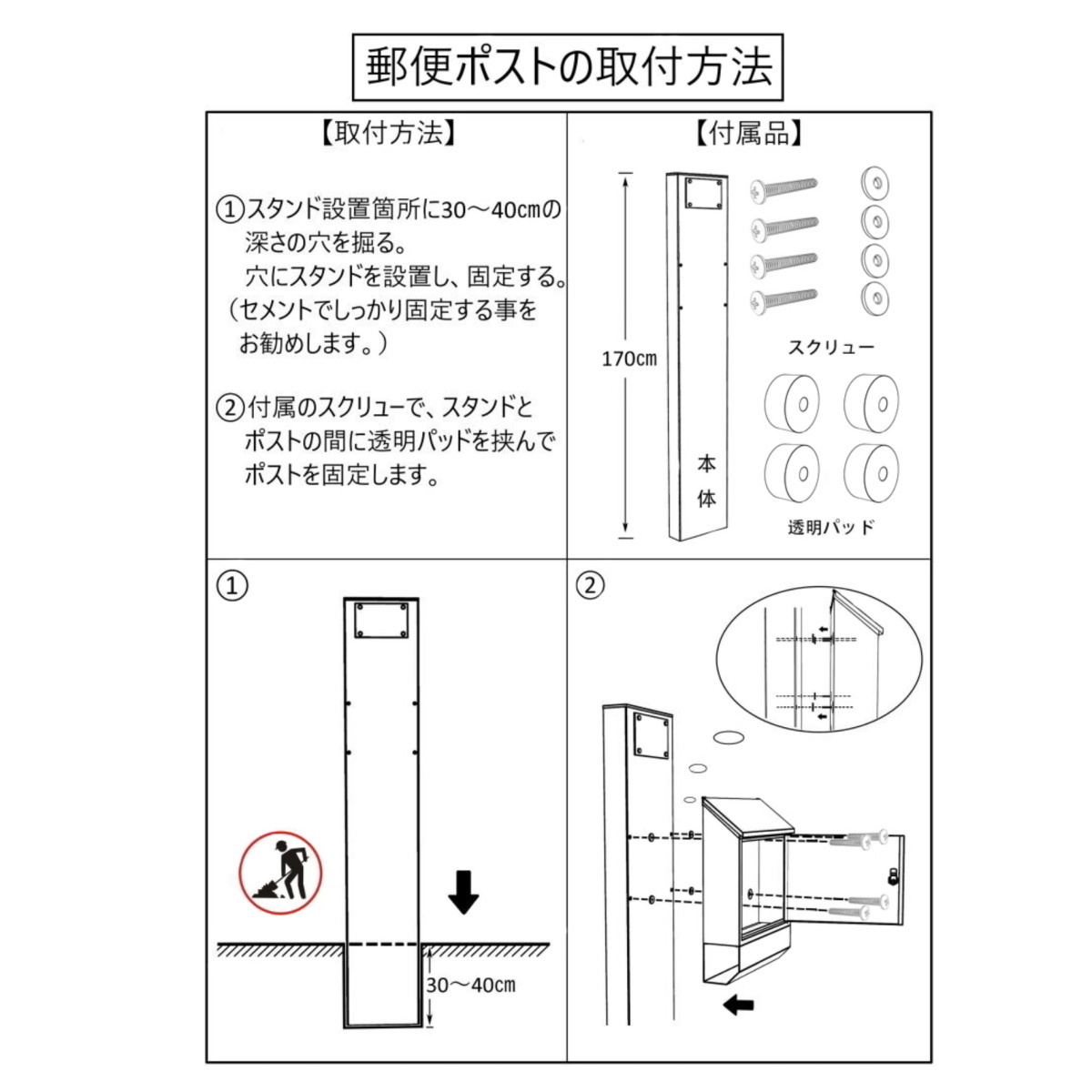 郵便ポストの取付方法

【取付方法】

①スタンド設置箇所に30～40㎝の深さの穴を掘る。
穴にスタンドを設置し、固定する。
（セメントでしっかり固定する事をお勧めします。）

②付属のスクリューで、スタンドとポストの間に透明パッドを挟んでポストを固定します。

【付属品】

170㎝

本体

スクリュー

透明パッド

①

30～40㎝

②