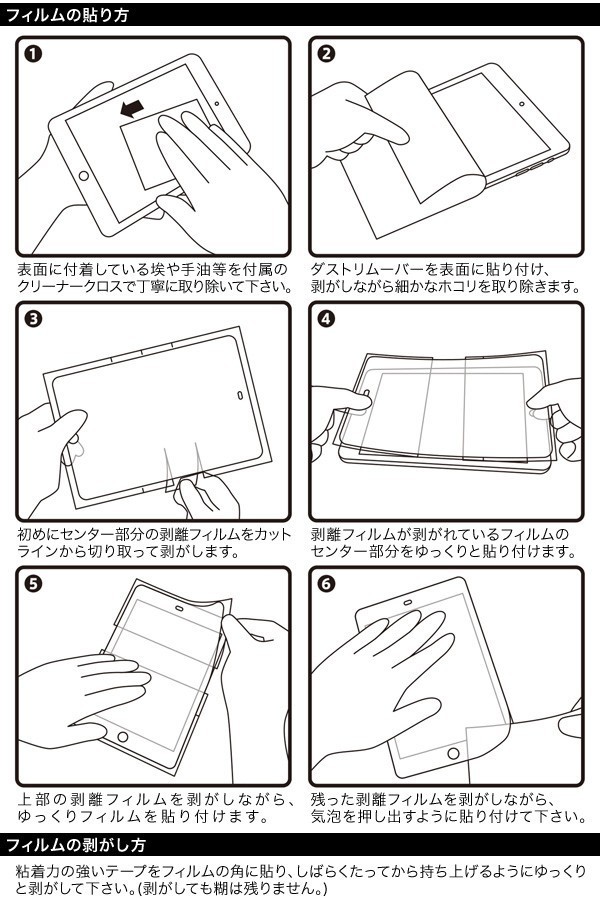 フィルムの貼り方

❶

表面に付着している埃や手油等を付属のクリーナークロスで丁寧に取り除いて下さい。

❷

ダストリムーバーを表面に貼り付け、剥がしながら細かなホコリを取り除きます。

❸

初めにセンター部分の剥離フィルムをカットラインから切り取って剥がします。

❹

剥離フィルムが剥がれているフィルムのセンター部分をゆっくりと貼り付けます。

❺

上部の剥離フィルムを剥がしながら、ゆっくりフィルムを貼り付けます。

❻

残った剥離フィルムを剥がしながら、気泡を押し出すように貼り付けて下さい。

フィルムの剥がし方

粘着力の強いテープをフィルムの角に貼り、しばらくたってから持ち上げるようにゆっくりと剥がして下さい。(剥がしても糊は残りません。)