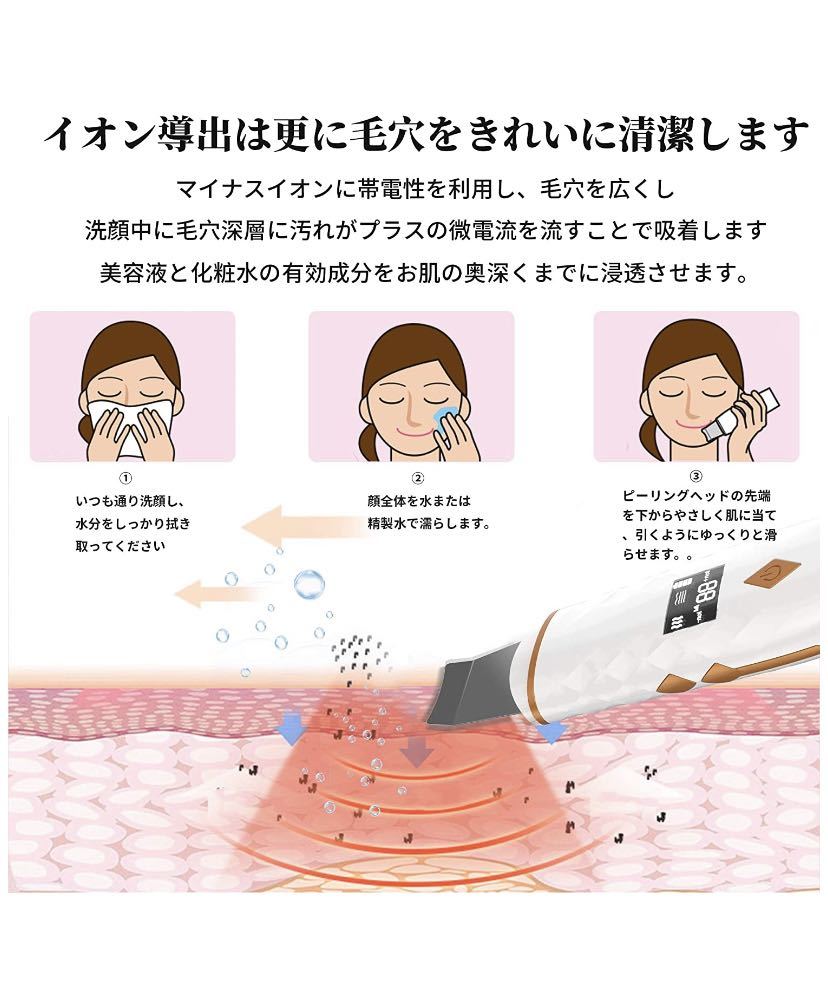 イオン導出は更に毛穴をきれいに清潔します

マイナスイオンに帯電性を利用し、毛穴を広くし
洗顔中に毛穴深層に汚れがプラスの微電流を流すことで吸着します
美容液と化粧水の有効成分をお肌の奥深くまでに浸透させます。

①
いつも通り洗顔し、水分をしっかり拭き取ってください

②
顔全体を水または精製水で濡らします。

③
ピーリングヘッドの先端を下からやさしく肌に当て、引くようにゆっくりと滑らせます。。

88