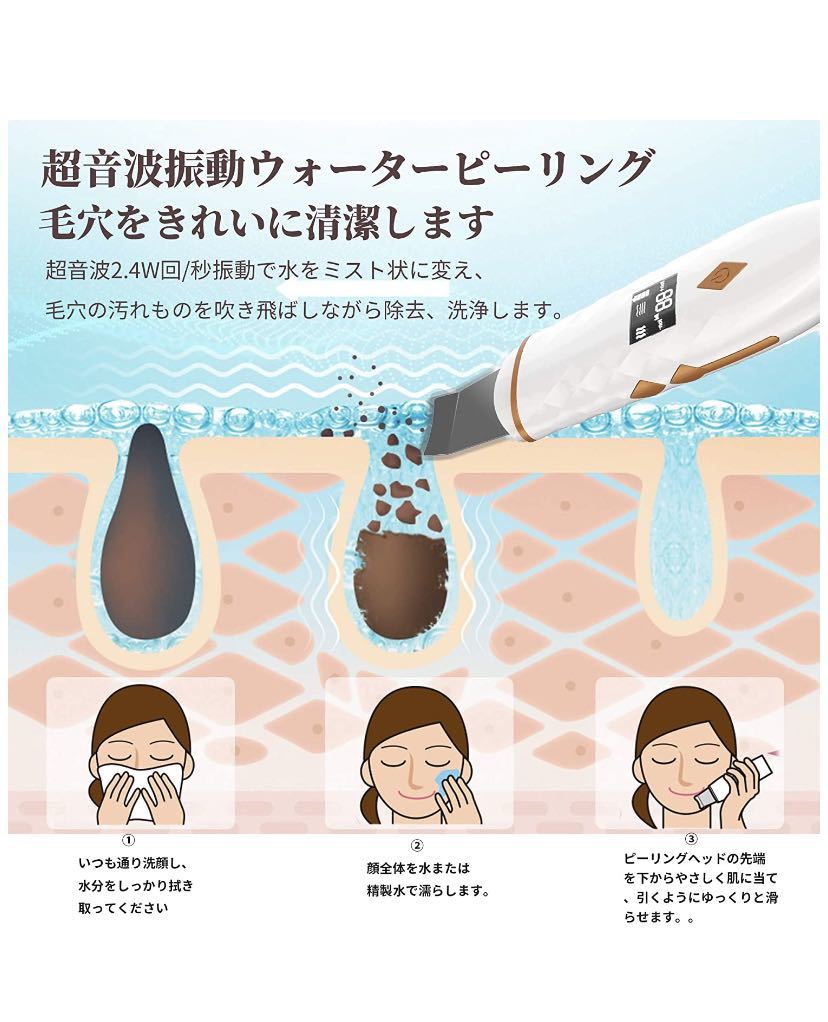 超音波振動ウォーターピーリング
毛穴をきれいに清潔します

超音波2.4W回/秒振動で水をミスト状に変え、
毛穴の汚れものを吹き飛ばしながら除去、洗浄します。

①
いつも通り洗顔し、水分をしっかり拭き取ってください

②
顔全体を水または精製水で濡らします。

③
ピーリングヘッドの先端を下からやさしく肌に当て、引くようにゆっくりと滑らせます。。