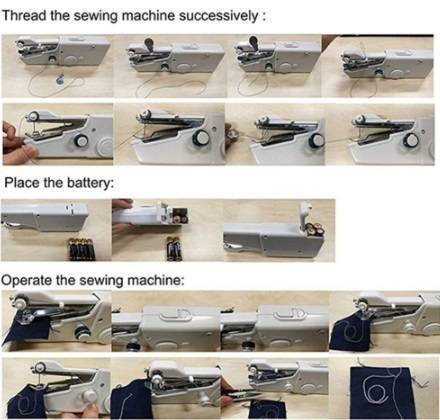 Thread the sewing machine successively :

Place the battery:

Operate the sewing machine: