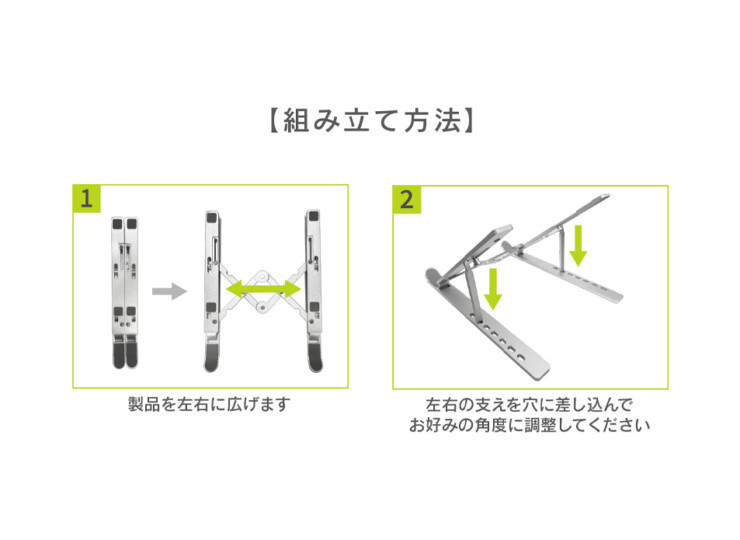 【組み立て方法】

1

製品を左右に広げます

2

左右の支えを穴に差し込んで
お好みの角度に調整してください