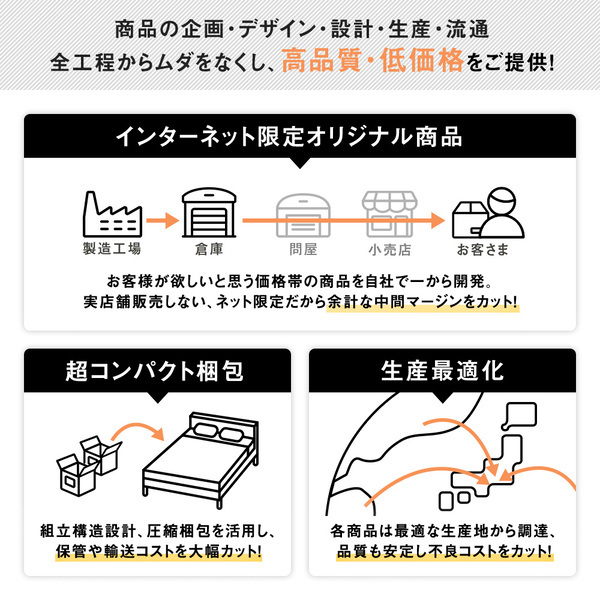 商品の企画・デザイン・設計・生産・流通
全工程からムダをなくし、高品質・低価格をご提供!

インターネット限定オリジナル商品

製造工場
倉庫
問屋
小売店
お客さま

お客様が欲しいと思う価格帯の商品を自社で一から開発。
実店舗販売しない、ネット限定だから余計な中間マージンをカット!

超コンパクト梱包

組立構造設計、圧縮梱包を活用し、
保管や輸送コストを大幅カット!

生産最適化

各商品は最適な生産地から調達、
品質も安定し不良コストをカット!