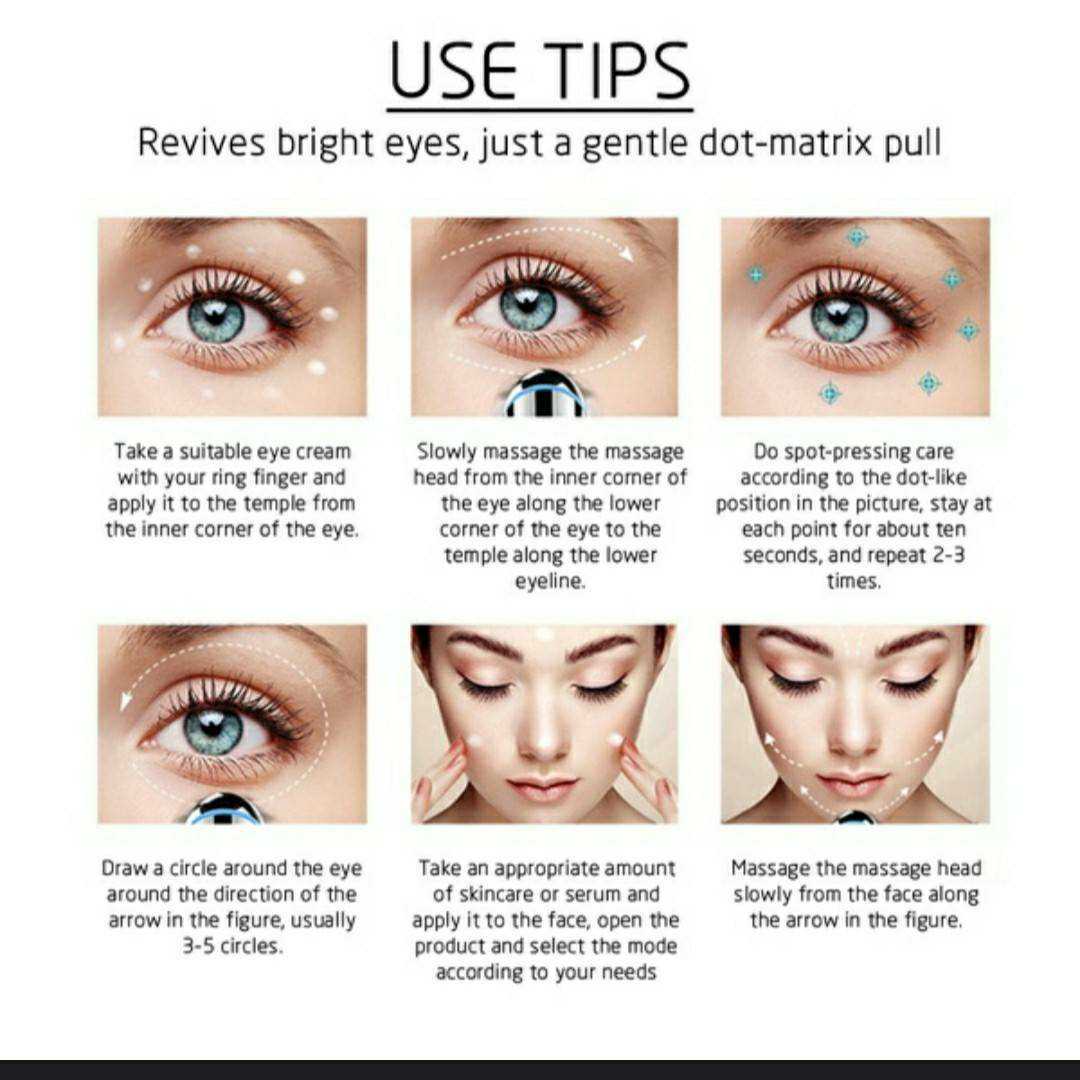 USE TIPS

Revives bright eyes, just a gentle dot-matrix pull

Take a suitable eye cream with your ring finger and apply it to the temple from the inner corner of the eye.

Slowly massage the massage head from the inner corner of the eye along the lower corner of the eye to the temple along the lower eyeline.

Do spot-pressing care according to the dot-like position in the picture, stay at each point for about ten seconds, and repeat 2-3 times.

Draw a circle around the eye around the direction of the arrow in the figure, usually 3-5 circles.

Take an appropriate amount of skincare or serum and apply it to the face, open the product and select the mode according to your needs

Massage the massage head slowly from the face along the arrow in the figure.