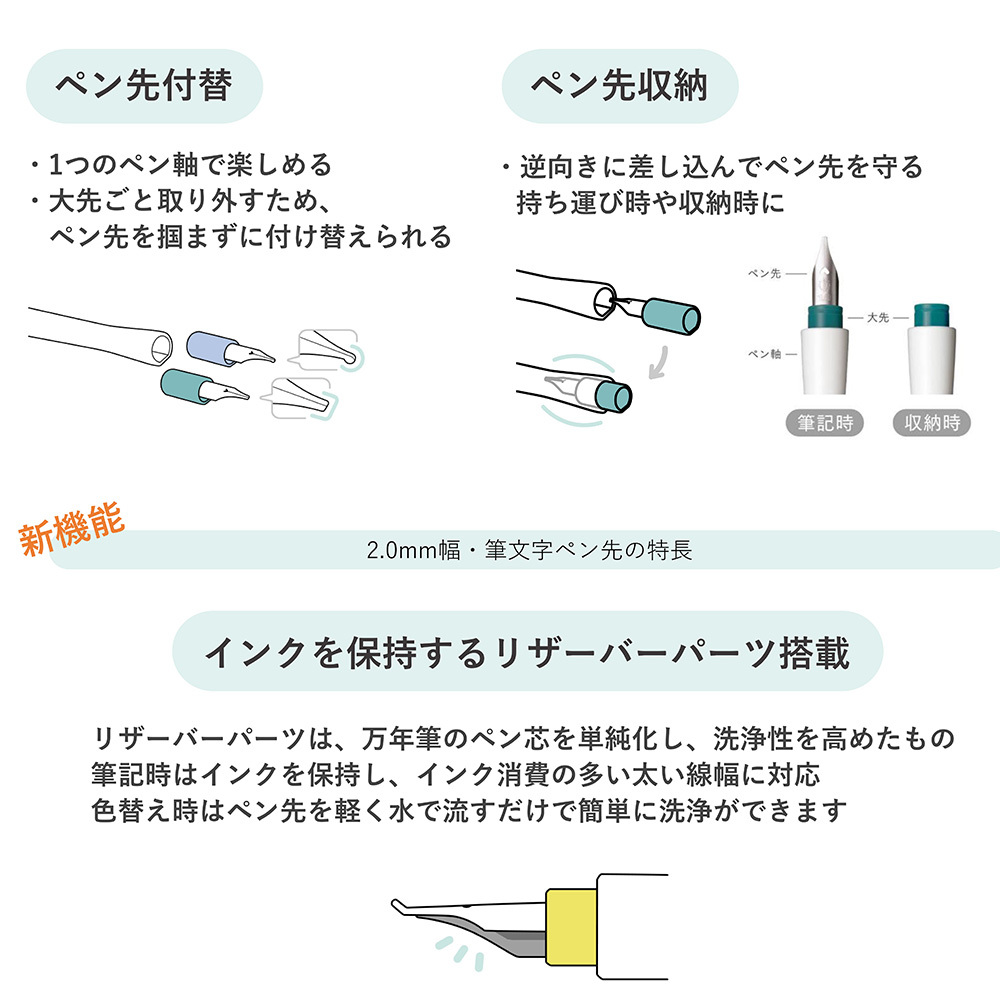 ペン先付替

・1つのペン軸で楽しめる
・大先ごと取り外すため、
ペン先を掴まずに付け替えられる

ペン先収納

・逆向きに差し込んでペン先を守る
持ち運び時や収納時に

ペン先
大先
ペン軸

筆記時
収納時

新機能

2.0mm幅・筆文字ペン先の特長

インクを保持するリザーバーパーツ搭載

リザーバーパーツは、万年筆のペン芯を単純化し、洗浄性を高めたもの
筆記時はインクを保持し、インク消費の多い太い線幅に対応
色替え時はペン先を軽く水で流すだけで簡単に洗浄ができます