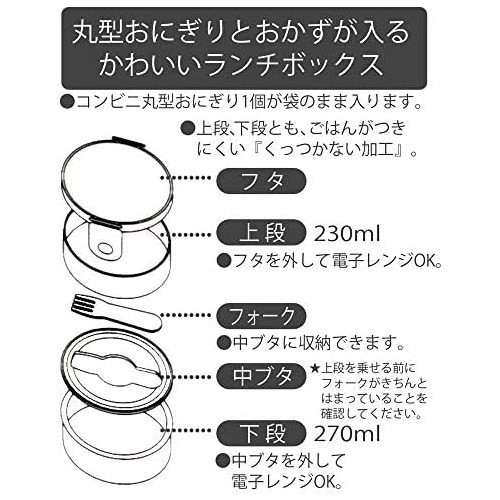 丸型おにぎりとおかずが入る かわいいランチボックス

●コンビニ丸型おにぎり1個が袋のまま入ります。

●上段、下段とも、ごはんがつきにくい『くっつかない加工』。

フタ

上段 230ml

●フタを外して電子レンジOK。

フォーク

●中ブタに収納できます。

中ブタ

★上段を乗せる前にフォークがきちんとはまっていることを確認してください。

下段 270ml

●中ブタを外して電子レンジOK。