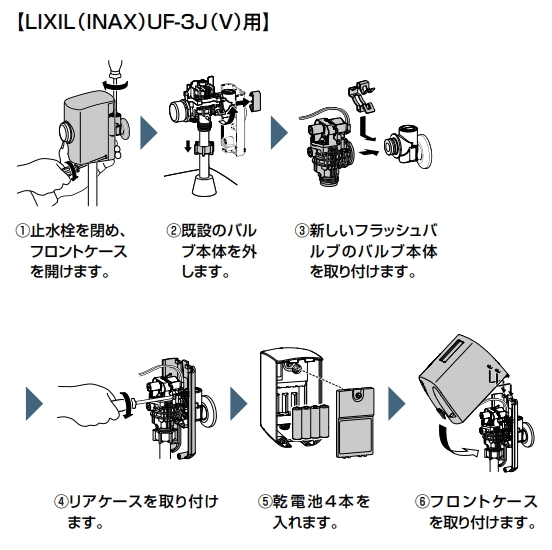 【LIXIL(INAX)UF-3J(V)用】

①止水栓を閉め、フロントケースを開けます。

②既設のバルブ本体を外します。

③新しいフラッシュバルブのバルブ本体を取り付けます。

④リアケースを取り付けます。

⑤乾電池4本を入れます。

⑥フロントケースを取り付けます。