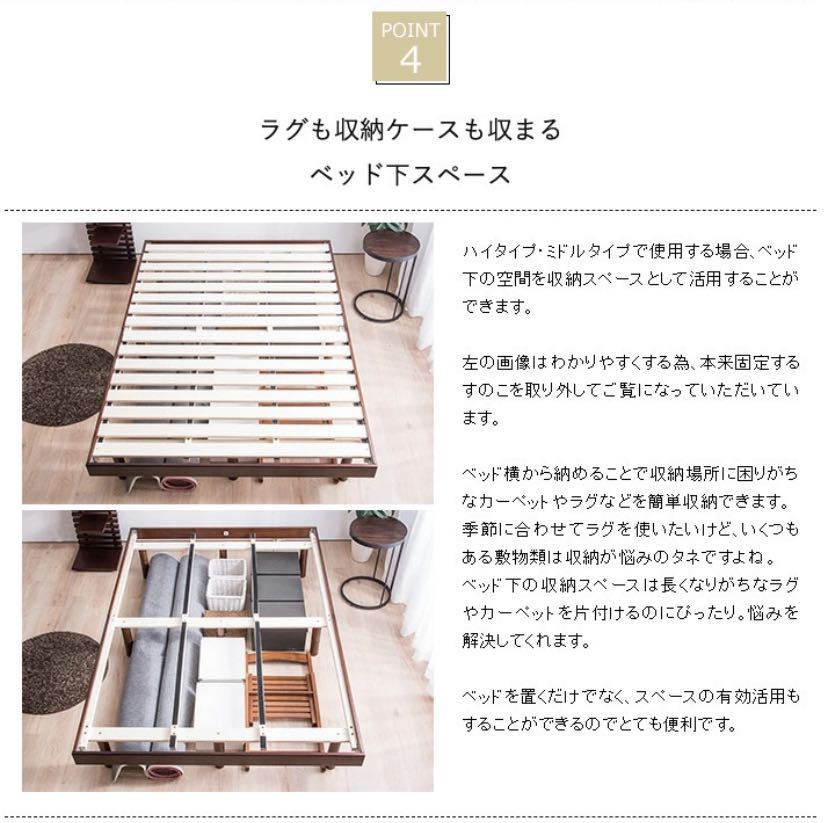 POINT
4

ラグも収納ケースも収まる
ベッド下スペース

ハイタイプ・ミドルタイプで使用する場合、ベッド下の空間を収納スペースとして活用することができます。

左の画像はわかりやすくする為、本来固定するすのこを取り外してご覧になっていただいています。

ベッド横から納めることで収納場所に困りがちなカーペットやラグなどを簡単収納できます。季節に合わせてラグを使いたいけど、いくつもある敷物類は収納が悩みのタネですよね。ベッド下の収納スペースは長くなりがちなラグやカーペットを片付けるのにぴったり。悩みを解決してくれます。

ベッドを置くだけでなく、スペースの有効活用もすることができるのでとても便利です。