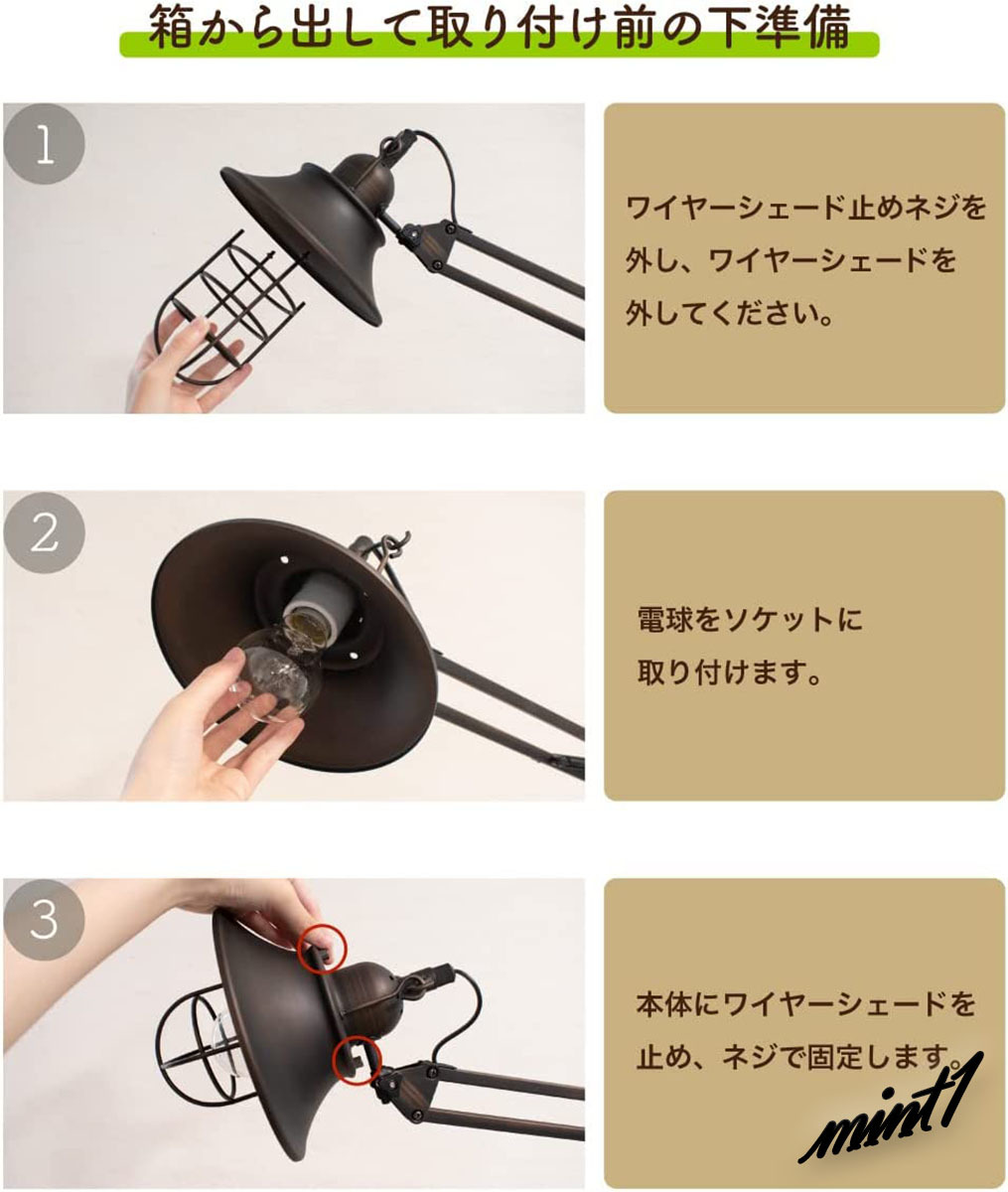 箱から出して取り付け前の下準備

1

ワイヤーシェード止めネジを外し、ワイヤーシェードを外してください。

2

電球をソケットに取り付けます。

3

本体にワイヤーシェードを止め、ネジで固定します。

mint1