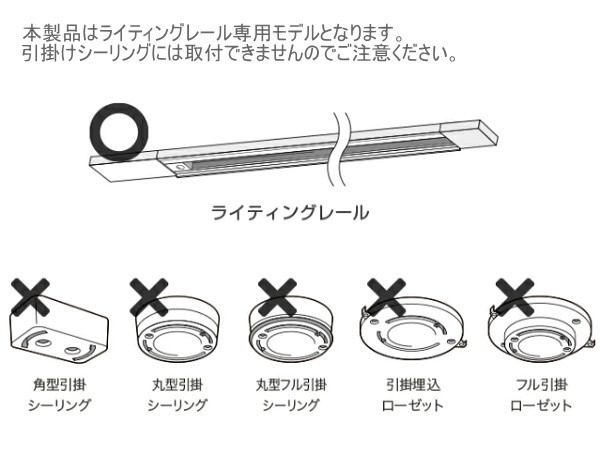 本製品はライティングレール専用モデルとなります。
引掛けシーリングには取付できませんのでご注意ください。

ライティングレール

角型引掛
シーリング

丸型引掛
シーリング

丸型フル引掛
シーリング

引掛埋込
ローゼット

フル引掛
ローゼット