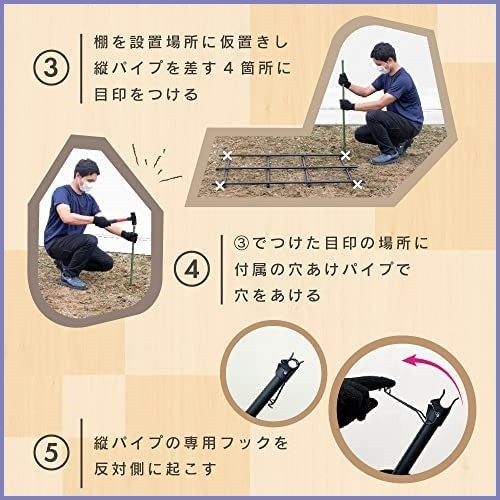 ③
棚を設置場所に仮置きし
縦パイプを差す４箇所に
目印をつける

④
③でつけた目印の場所に
付属の穴あけパイプで
穴をあける

⑤
縦パイプの専用フックを
反対側に起こす