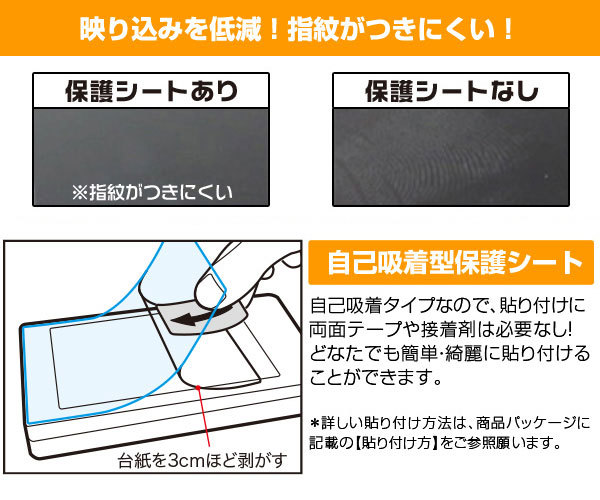 映り込みを低減！指紋がつきにくい！

保護シートあり

※指紋がつきにくい

保護シートなし

台紙を3cmほど剥がす

自己吸着型保護シート

自己吸着タイプなので、貼り付けに両面テープや接着剤は必要なし！どなたでも簡単・綺麗に貼り付けることができます。

＊詳しい貼り付け方法は、商品パッケージに記載の【貼り付け方】をご参照願います。