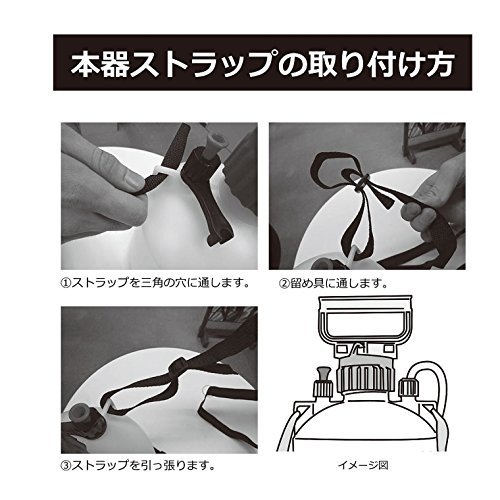 本器ストラップの取り付け方

①ストラップを三角の穴に通します。

②留め具に通します。

③ストラップを引っ張ります。

イメージ図