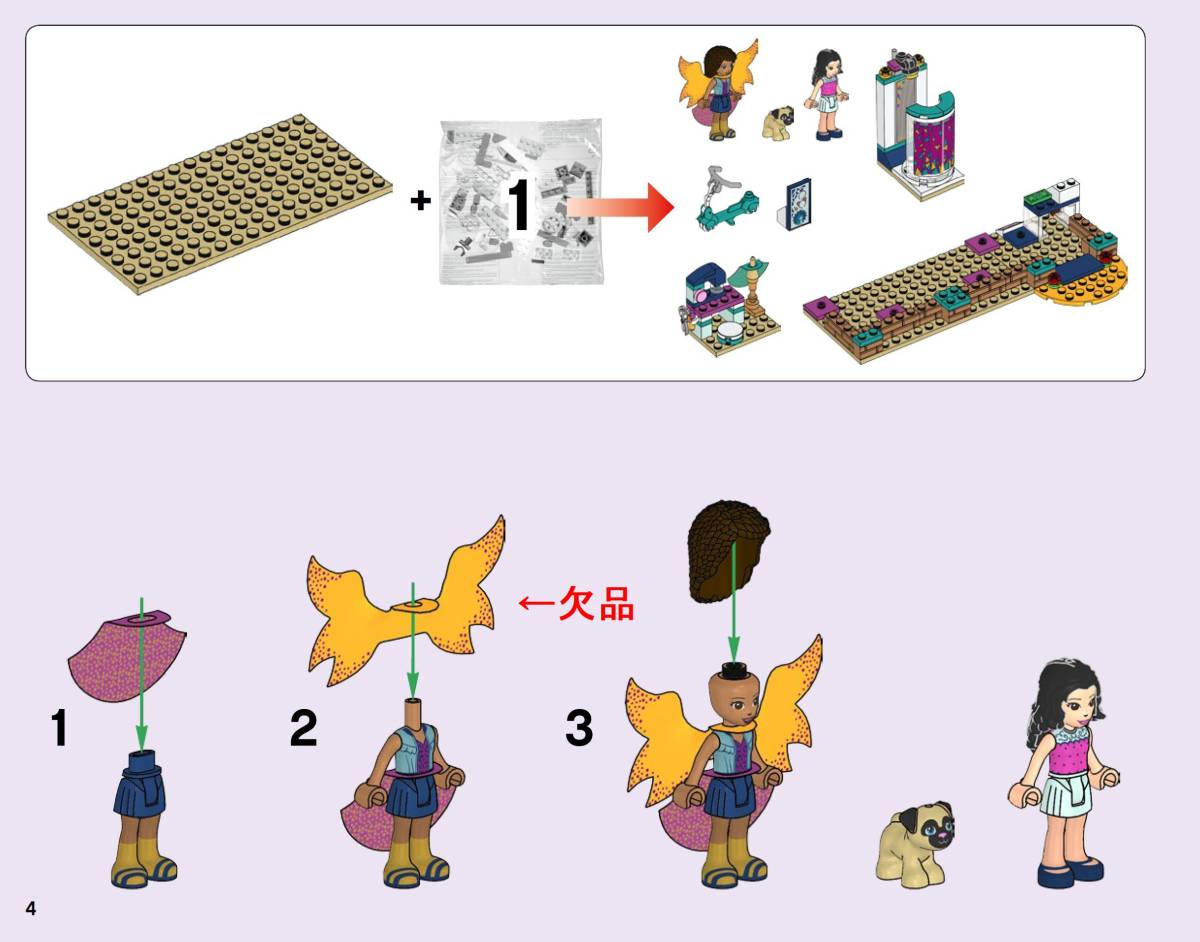 + 1

←欠品

1

2

3

4